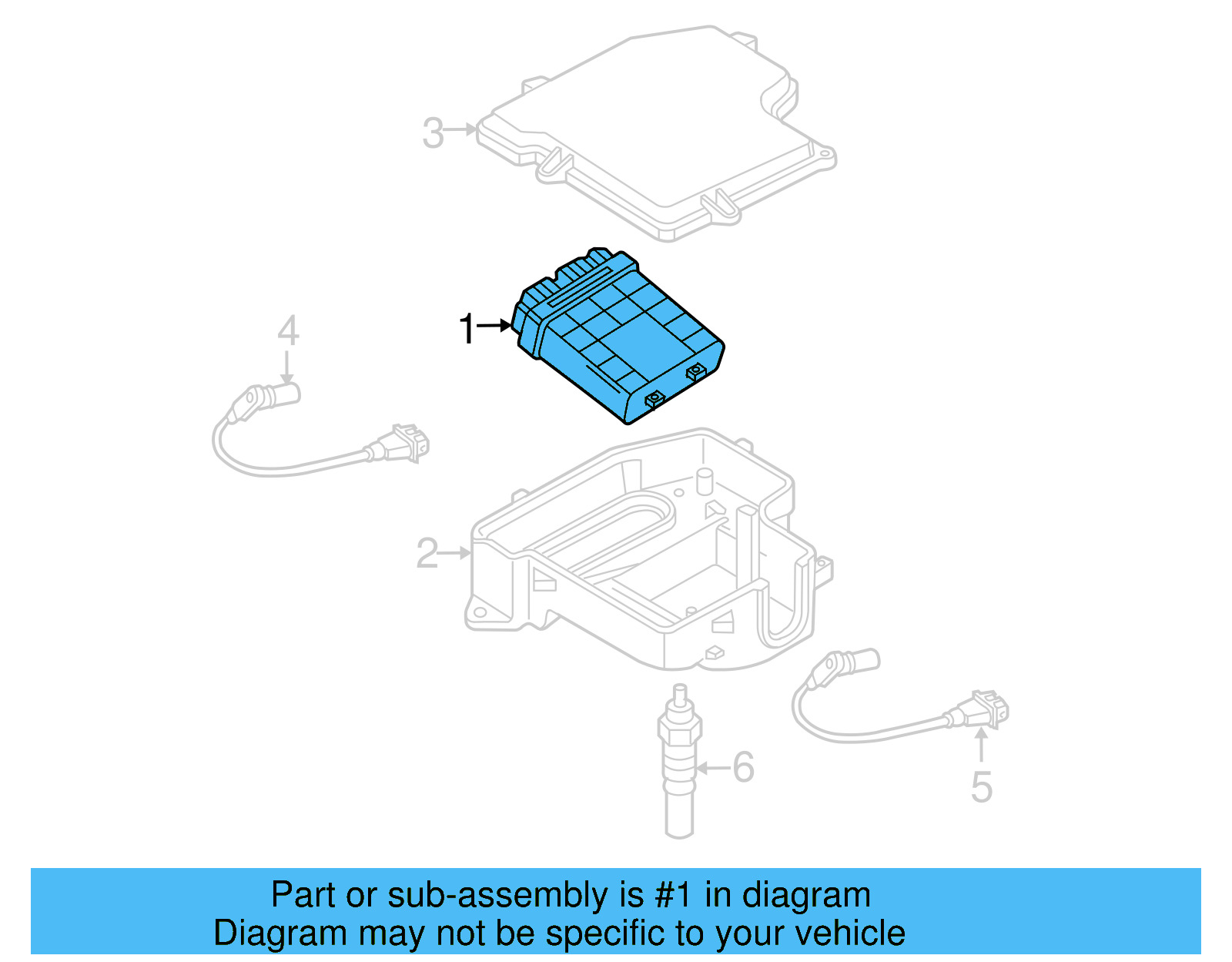 3
4
1
2
6
5

Part or sub-assembly is #1 in diagram
Diagram may not be specific to your vehicle