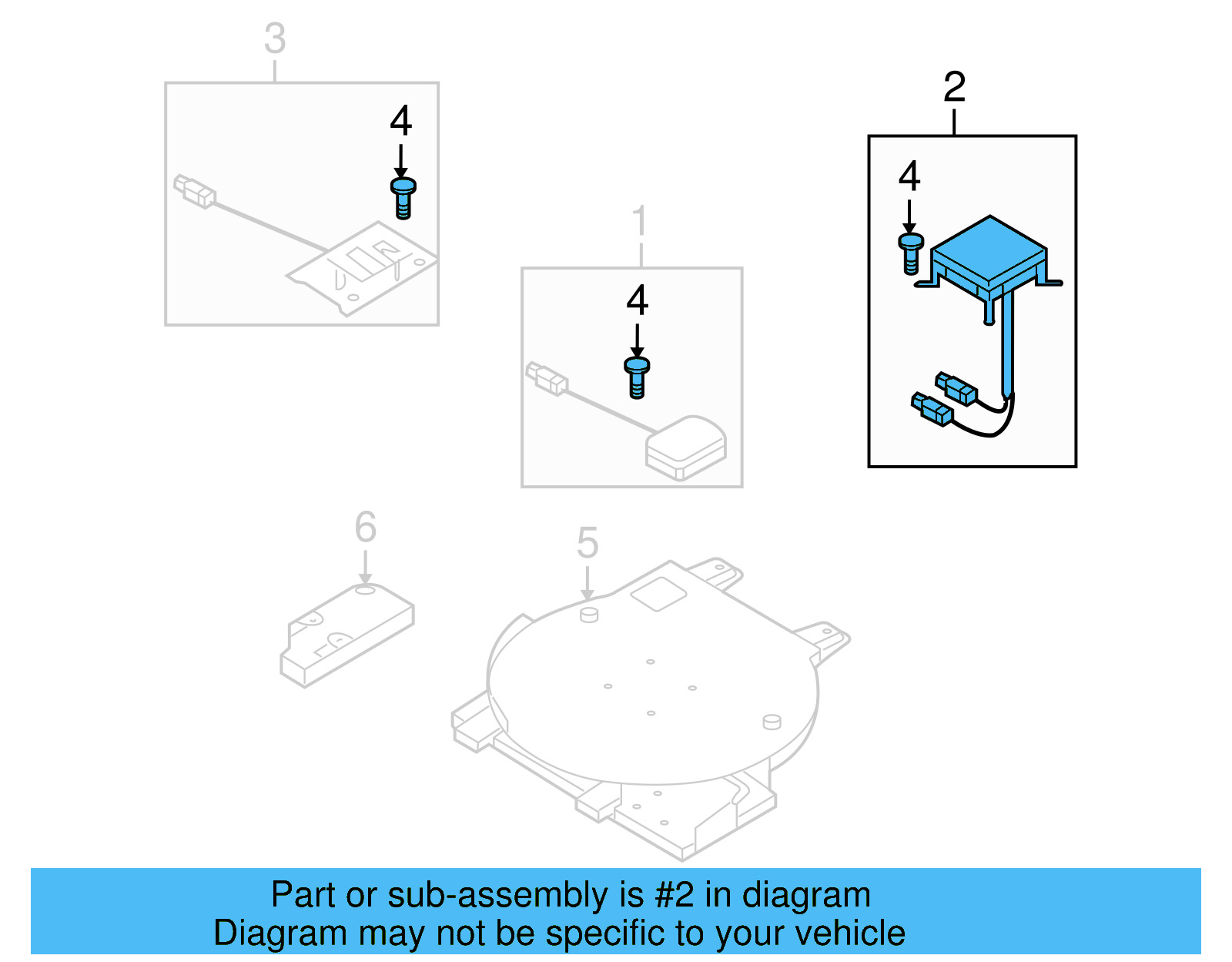 3
4
2
4
1
4
6
5
Part or sub-assembly is #2 in diagram
Diagram may not be specific to your vehicle