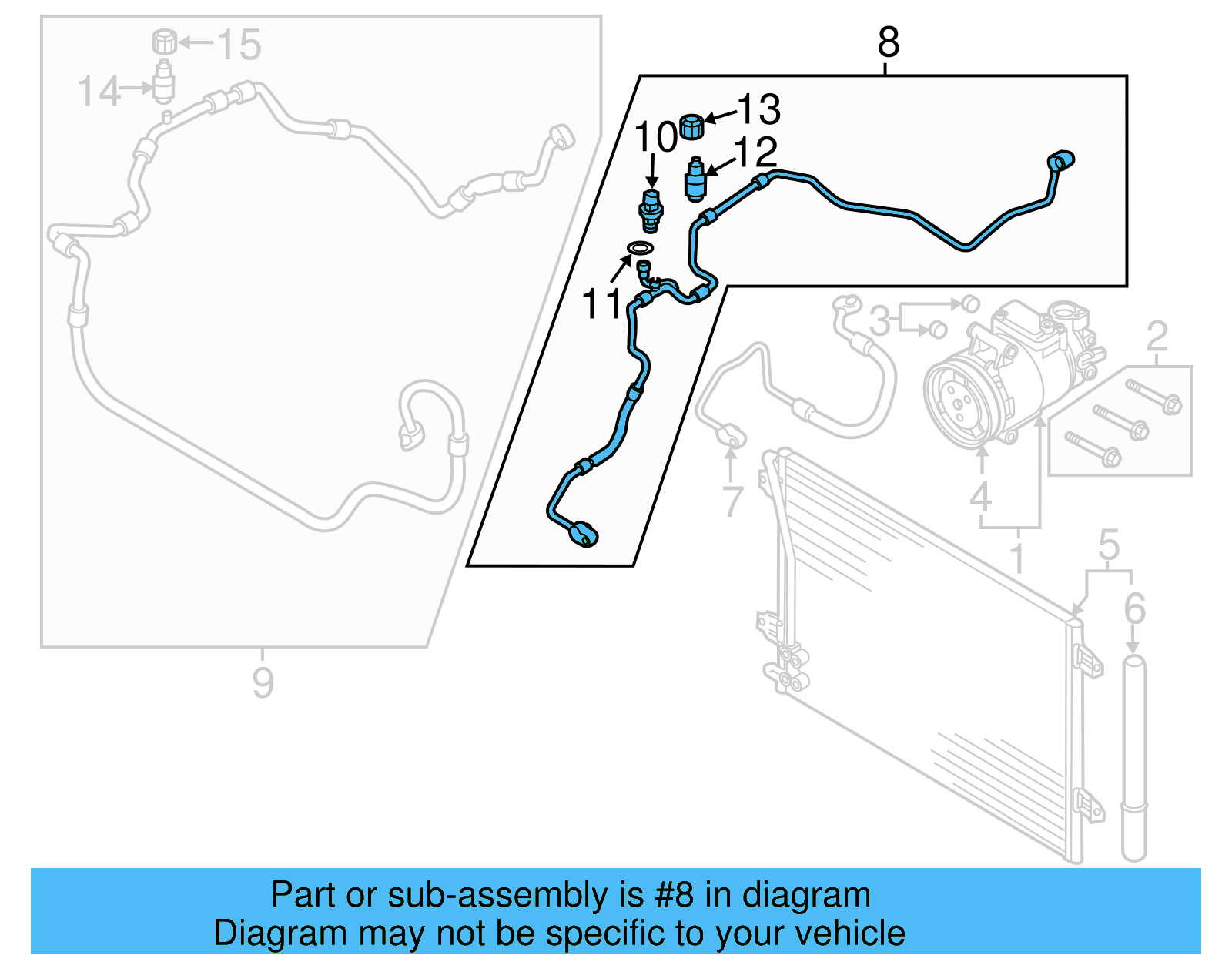 15
14
8
13
10
12
11
3
2
7
4
1
5
6
9

Part or sub-assembly is #8 in diagram
Diagram may not be specific to your vehicle