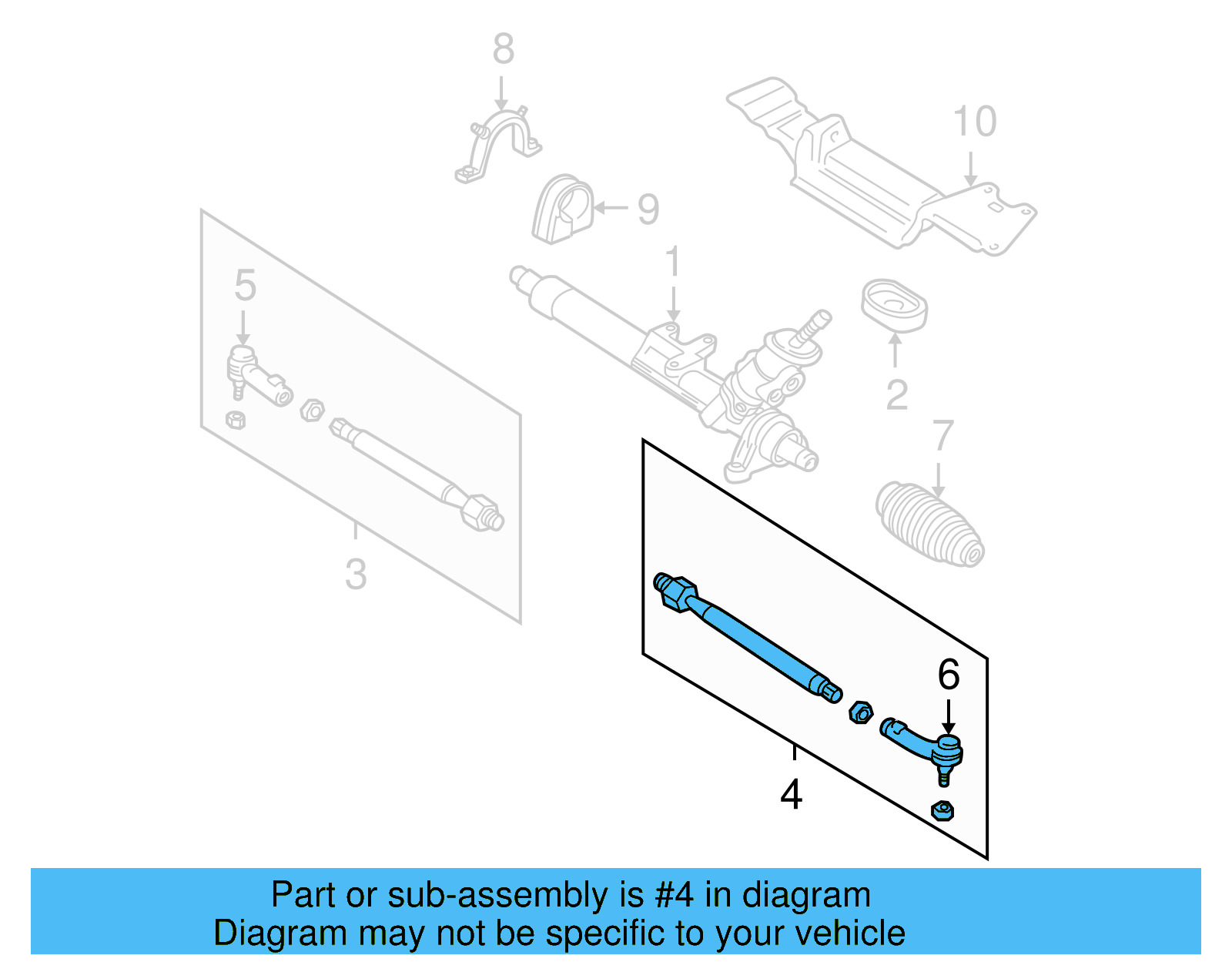 8

10

9

1

5

2

7

3

6

4

Part or sub-assembly is #4 in diagram
Diagram may not be specific to your vehicle