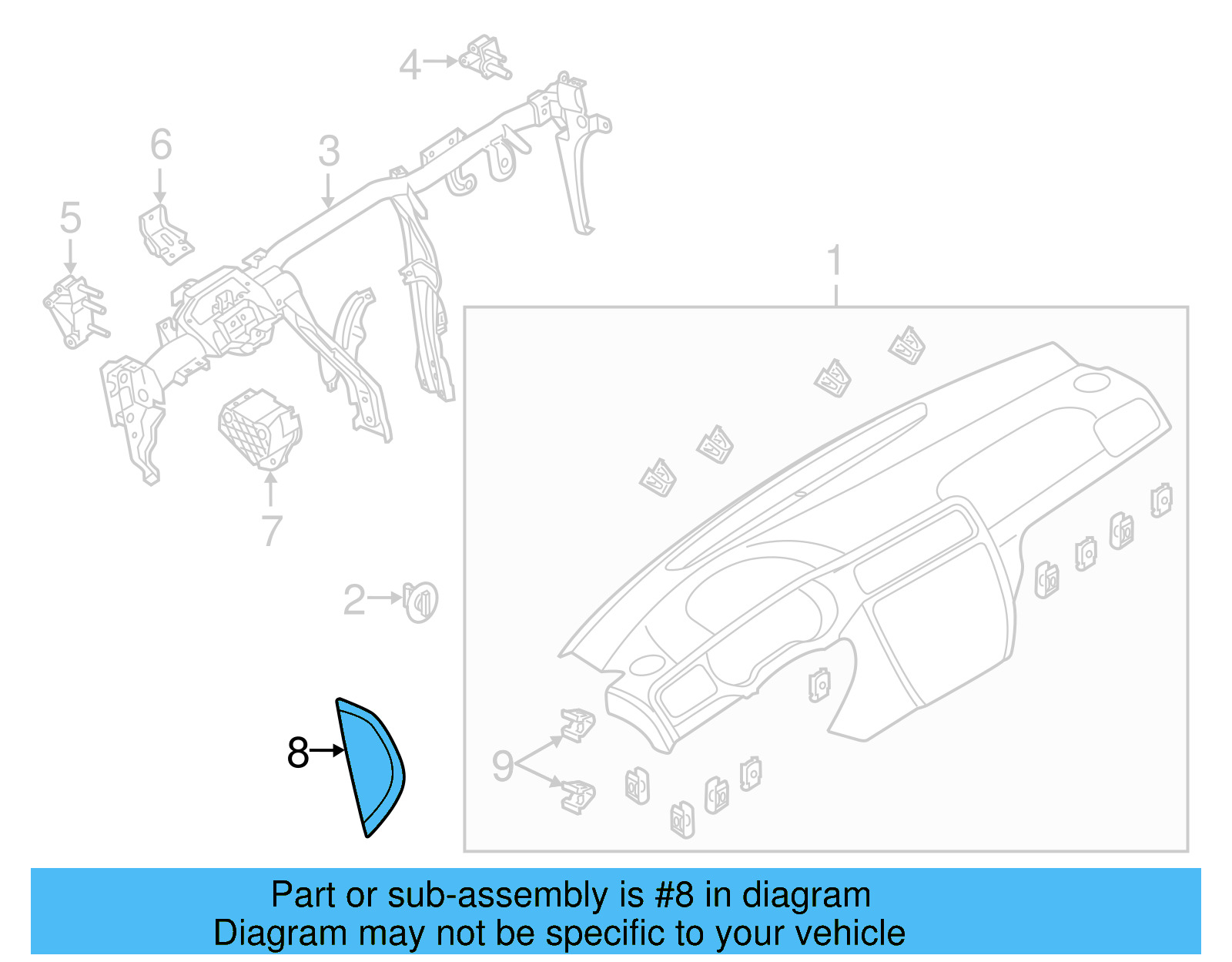 4

6

3

5

1

7

2

8

9

Part or sub-assembly is #8 in diagram
Diagram may not be specific to your vehicle