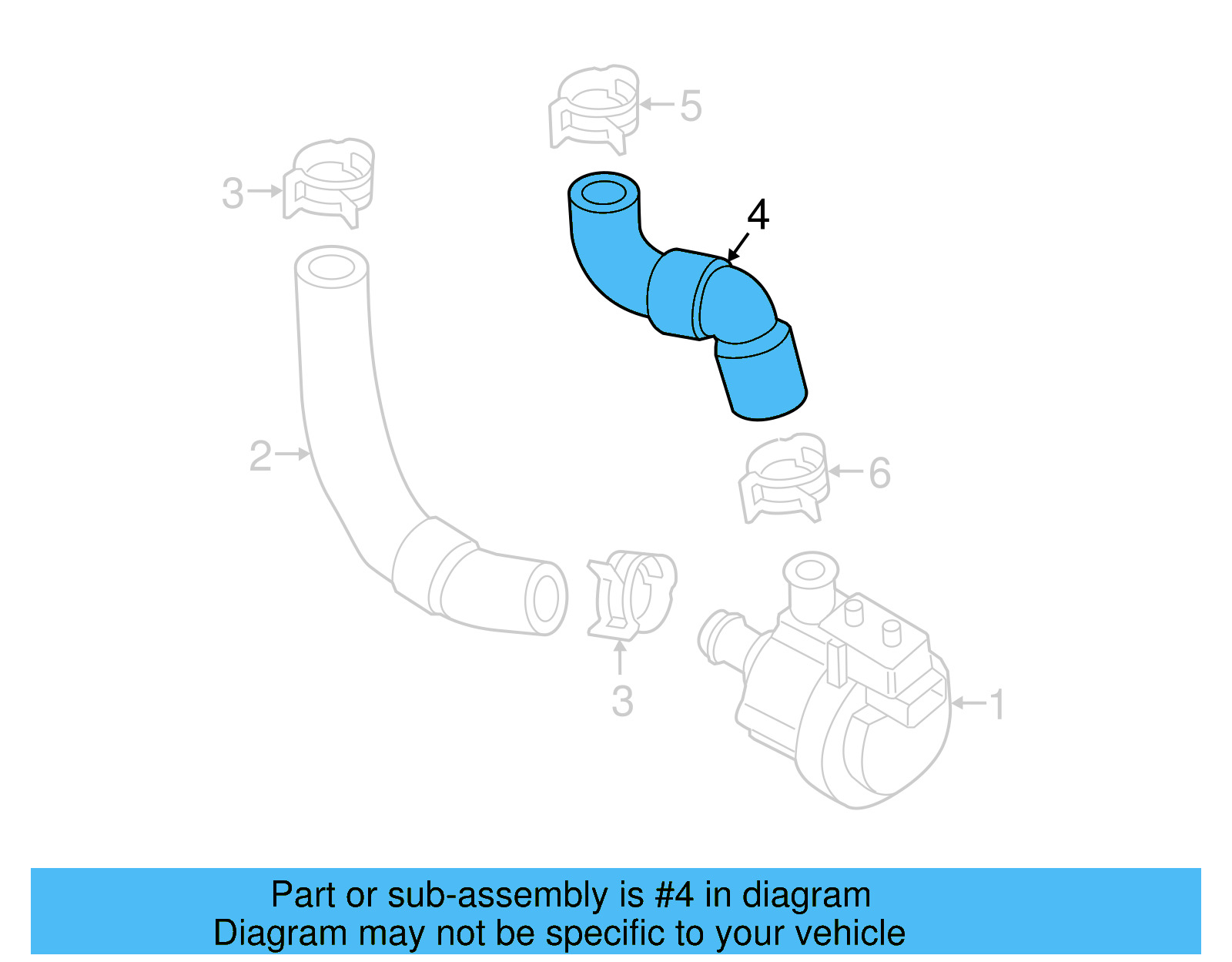 5
3
4
2
6
3
1

Part or sub-assembly is #4 in diagram
Diagram may not be specific to your vehicle