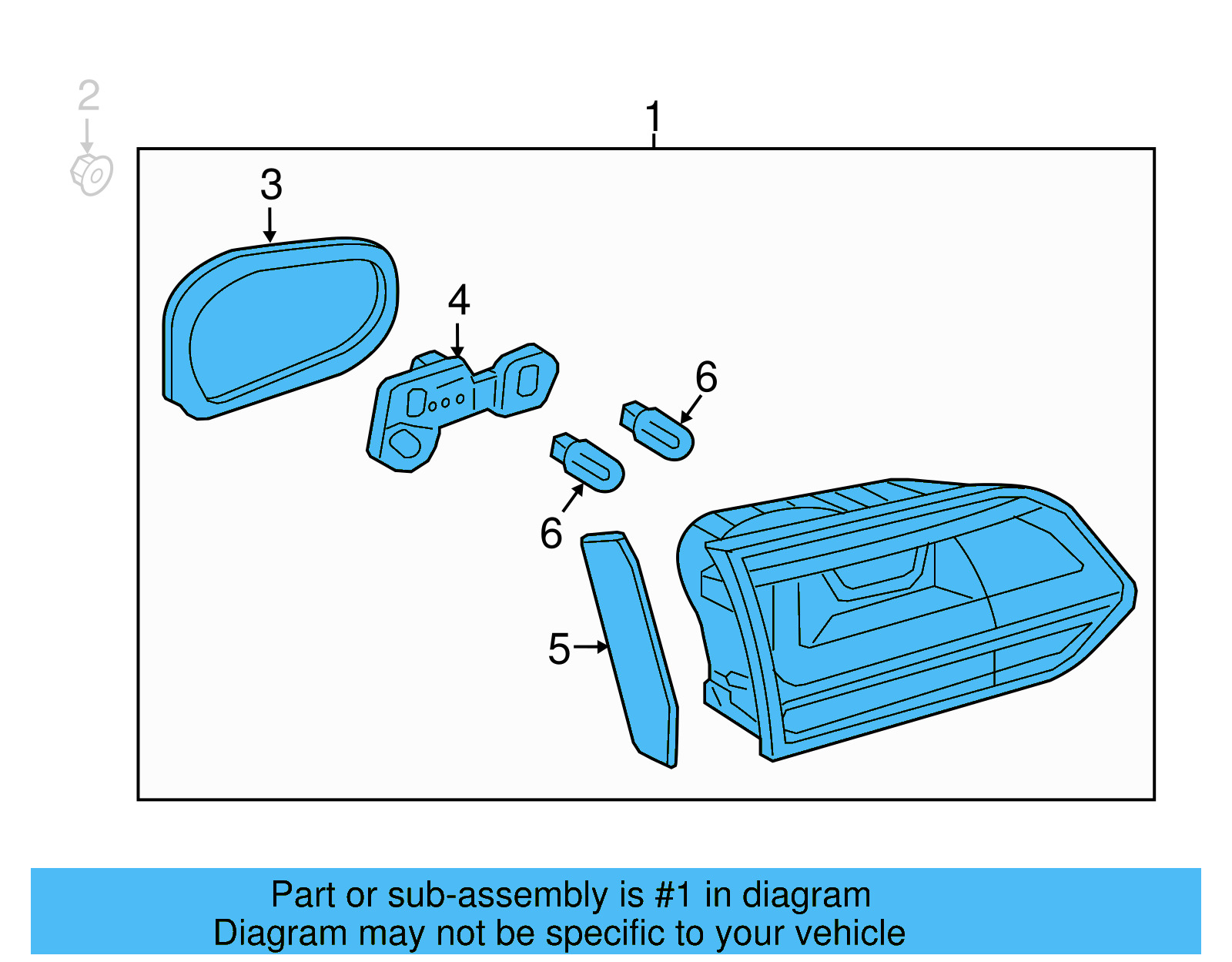 2

1

3

4

6

6

5

Part or sub-assembly is #1 in diagram
Diagram may not be specific to your vehicle