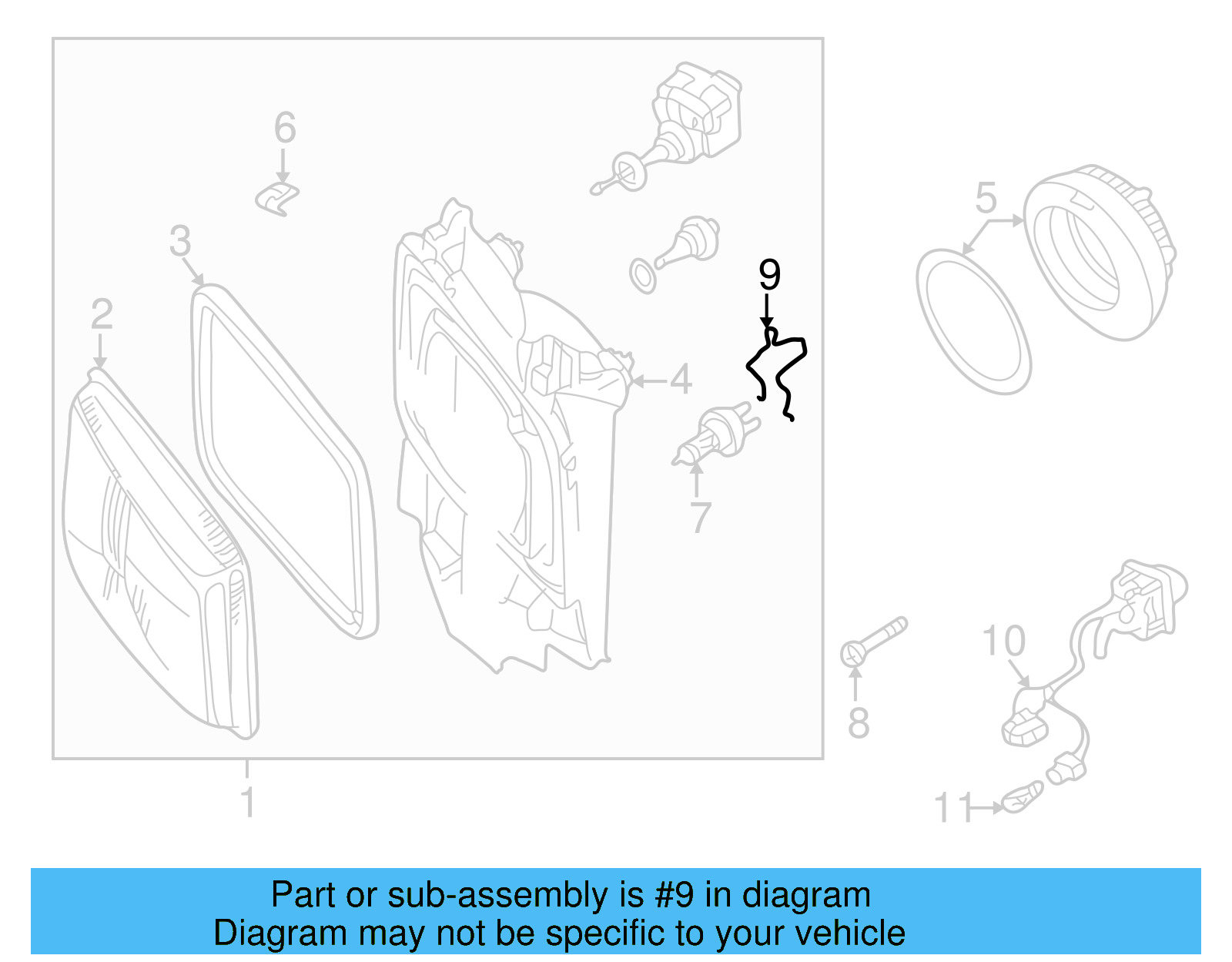 6
3
2
9
5
4
7
10
8
1
11

Part or sub-assembly is #9 in diagram
Diagram may not be specific to your vehicle