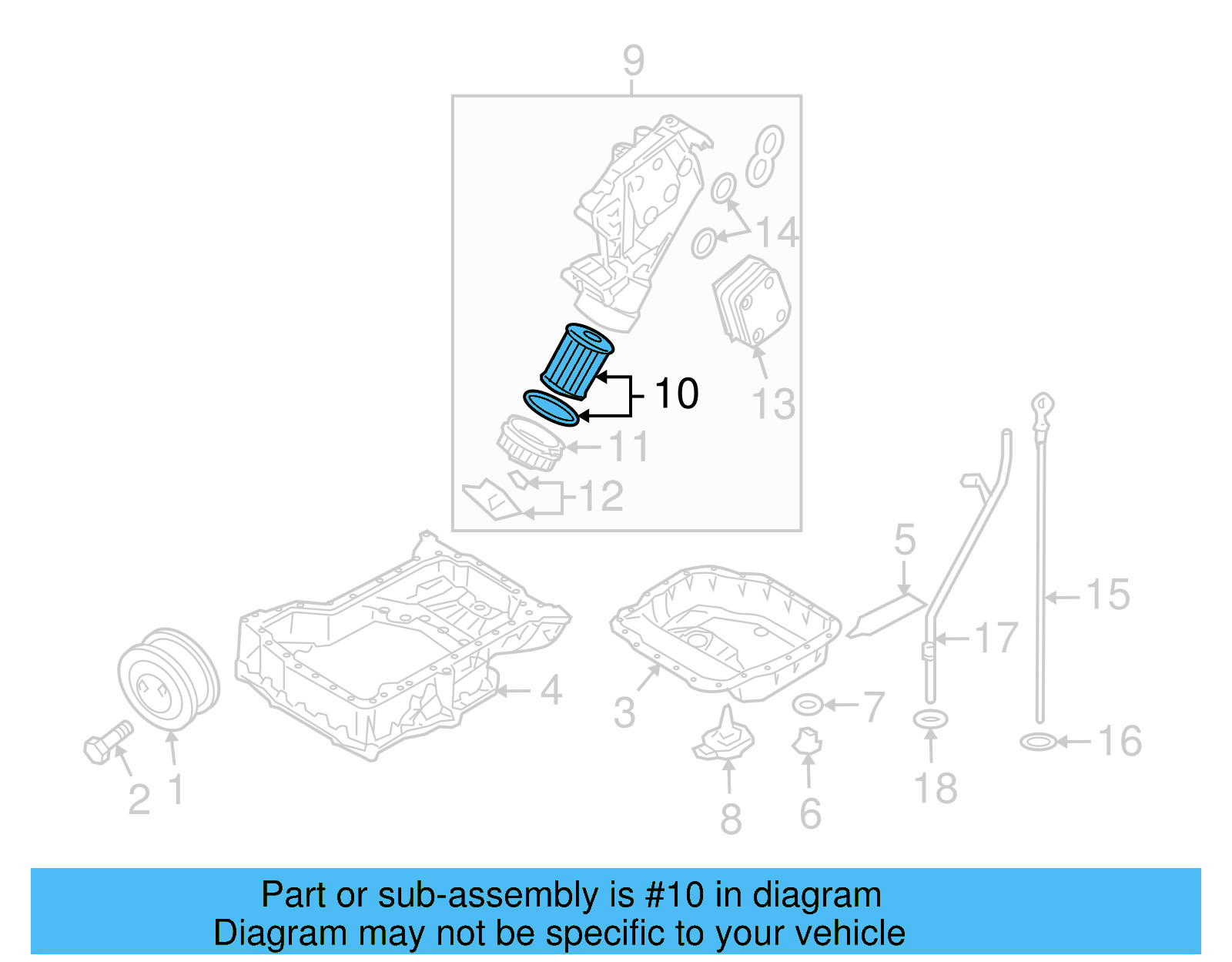 9
14
10
13
11
12
5
15
17
4
3
7
16
2
1
8
6
18

Part or sub-assembly is #10 in diagram
Diagram may not be specific to your vehicle