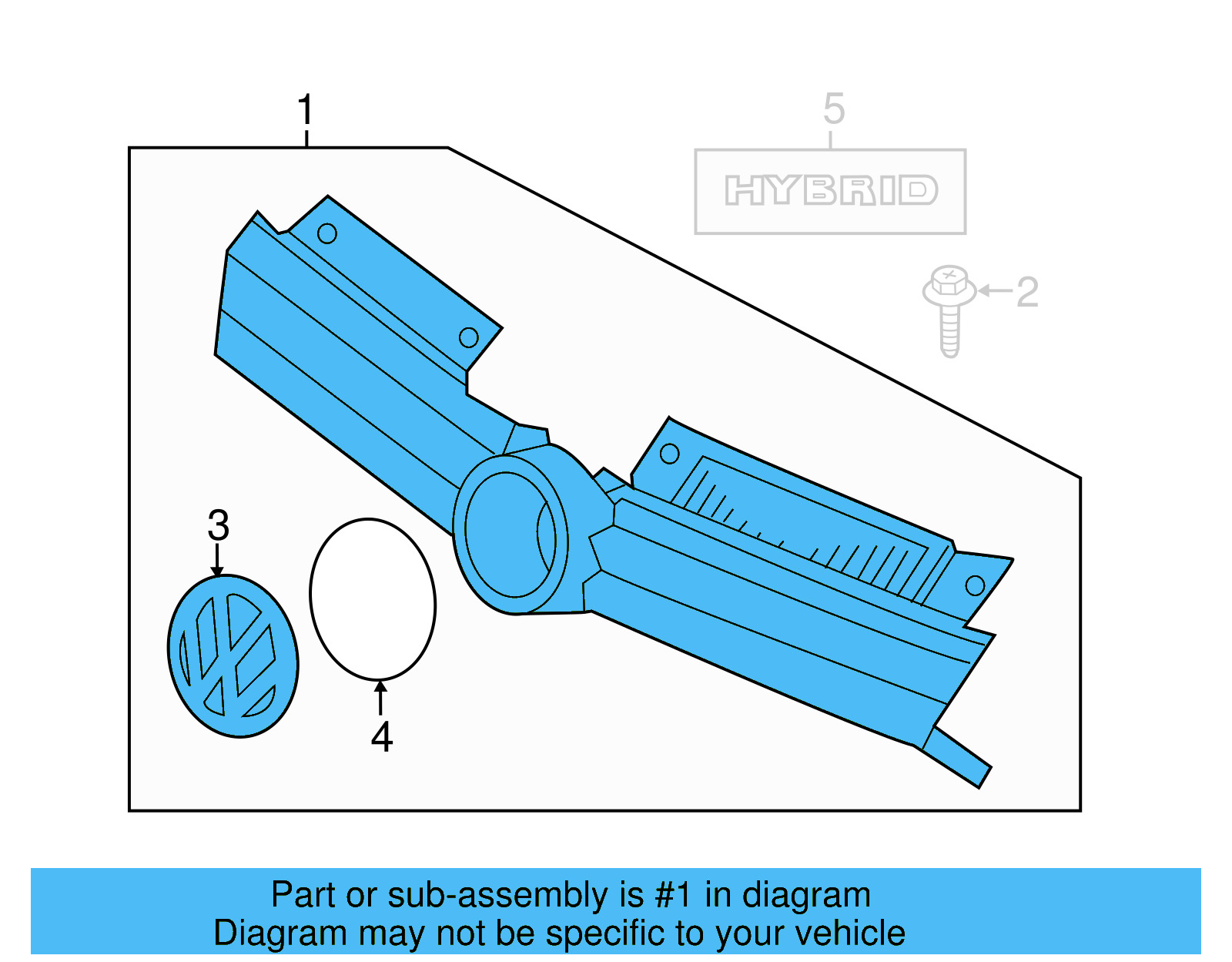 1

5

HYBRID

2

3

4

Part or sub-assembly is #1 in diagram
Diagram may not be specific to your vehicle