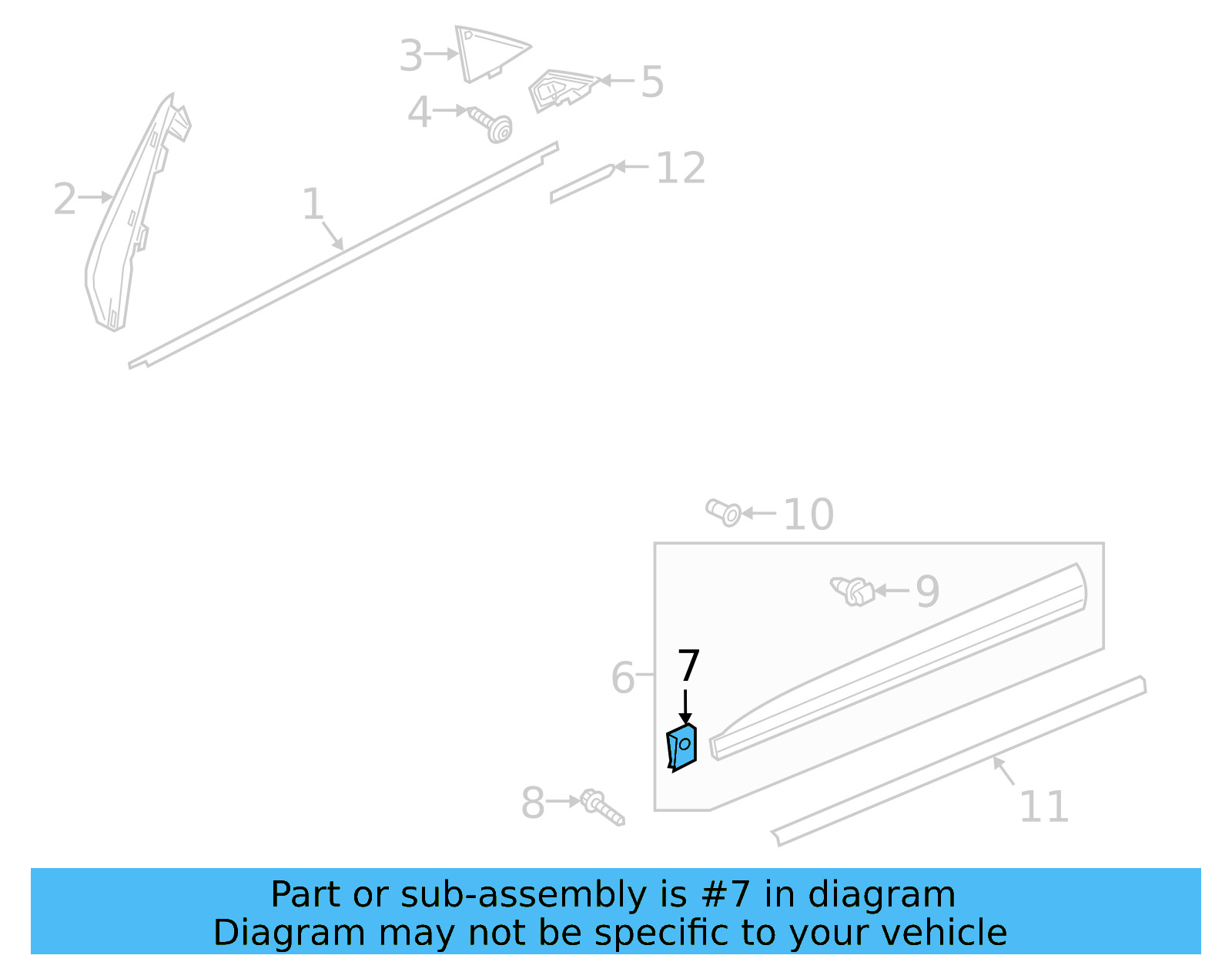 3
5
4
12
2
1
10
9
7
6
8
11

Part or sub-assembly is #7 in diagram
Diagram may not be specific to your vehicle