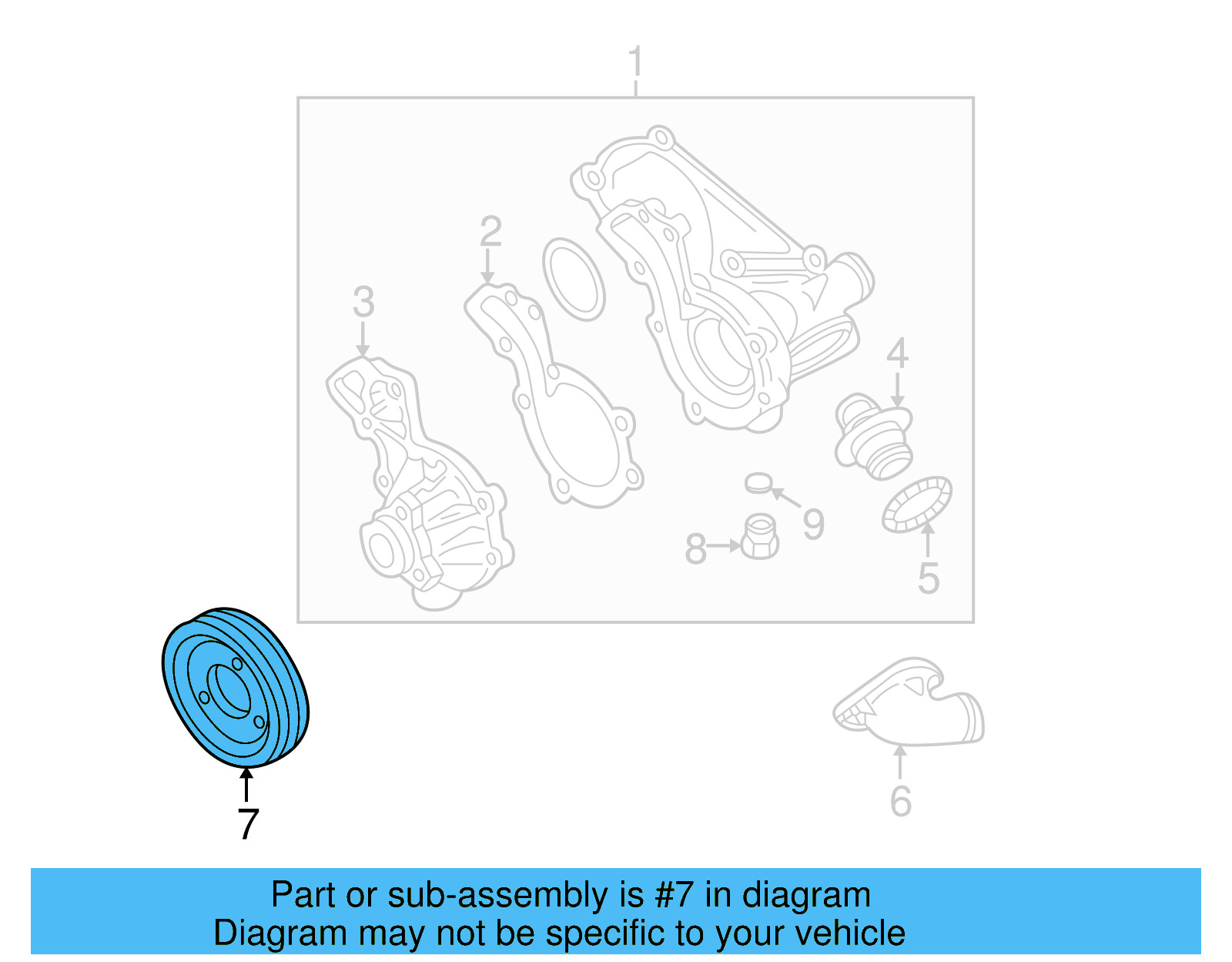 1
2
3
4
9
8
5
7
6

Part or sub-assembly is #7 in diagram
Diagram may not be specific to your vehicle