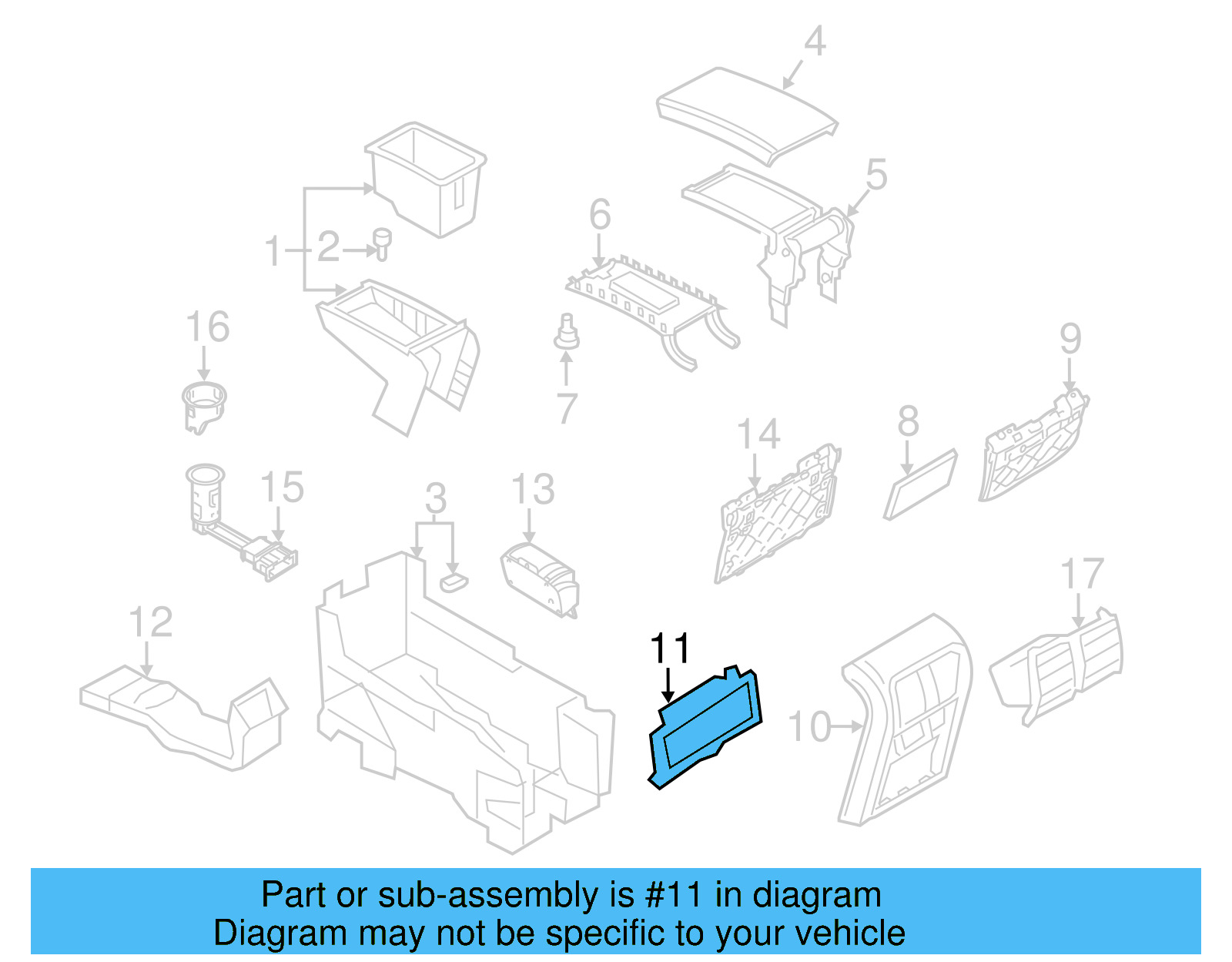 4
5
6
1
2
16
7
9
14
8
15
3
13
17
12
11
10

Part or sub-assembly is #11 in diagram
Diagram may not be specific to your vehicle