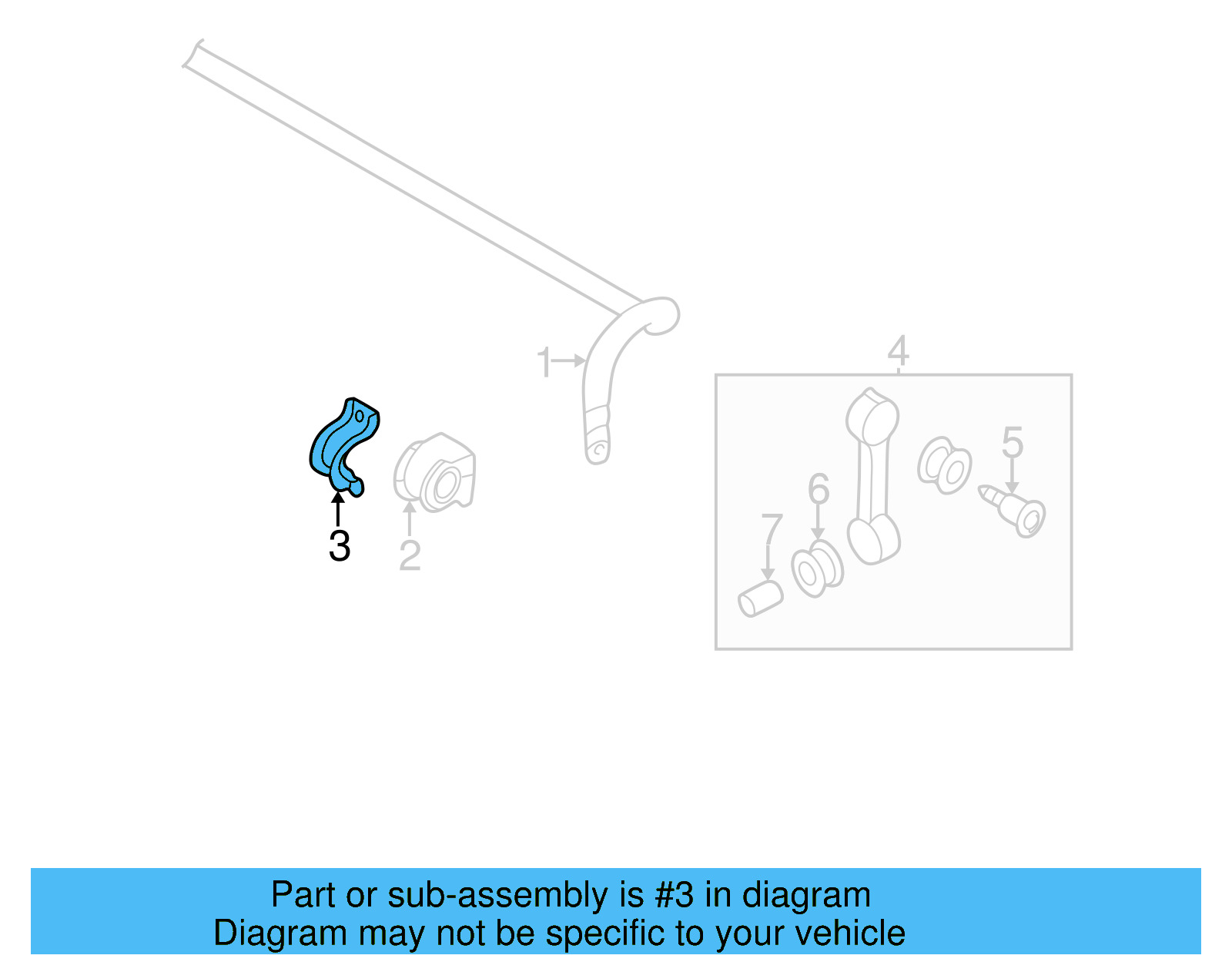 1
4
5
6
7
3
2

Part or sub-assembly is #3 in diagram
Diagram may not be specific to your vehicle