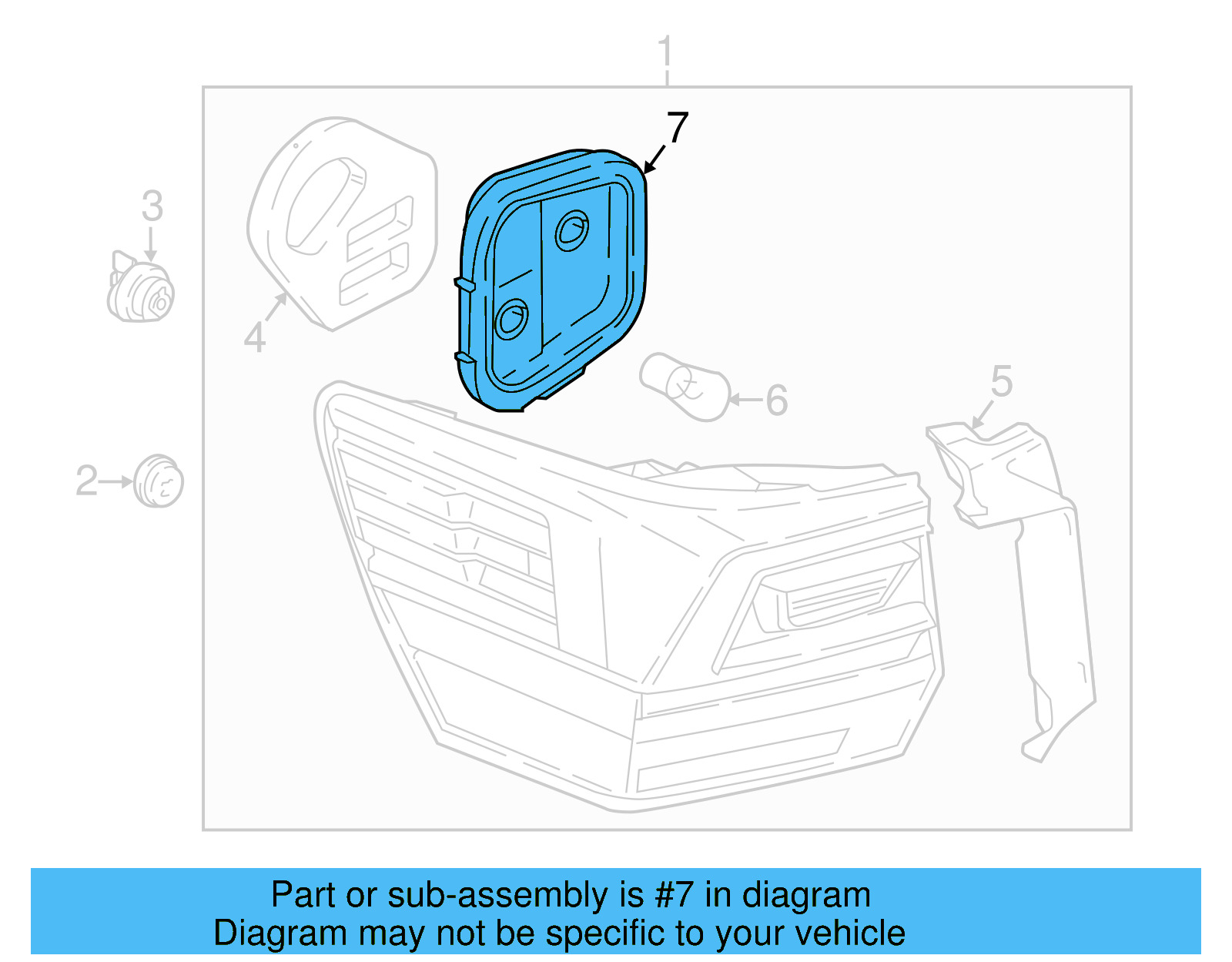 1
7
3
4
6
5
2

Part or sub-assembly is #7 in diagram
Diagram may not be specific to your vehicle