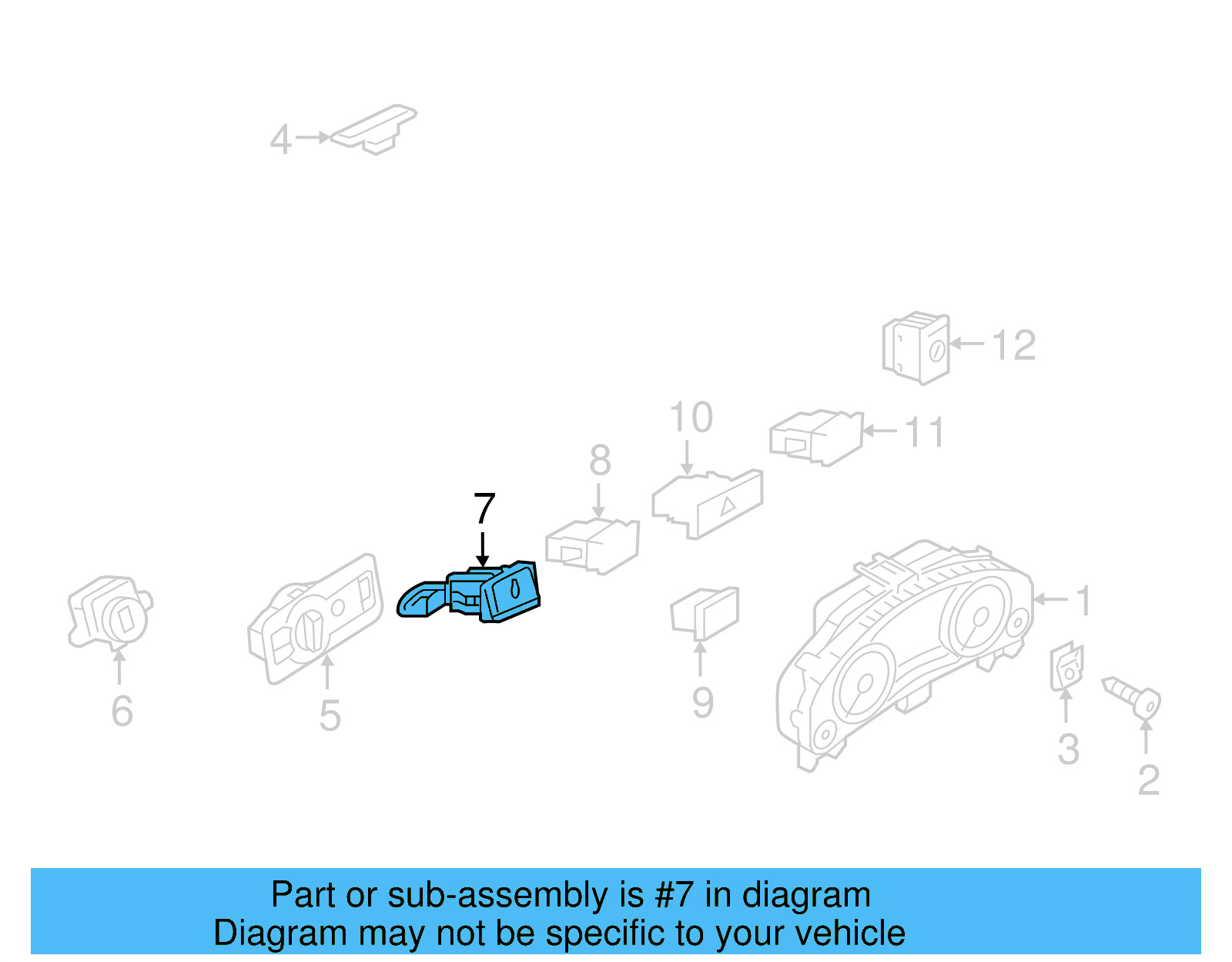 4

12

10

11

8

7

1

6

5

9

3

2

Part or sub-assembly is #7 in diagram
Diagram may not be specific to your vehicle