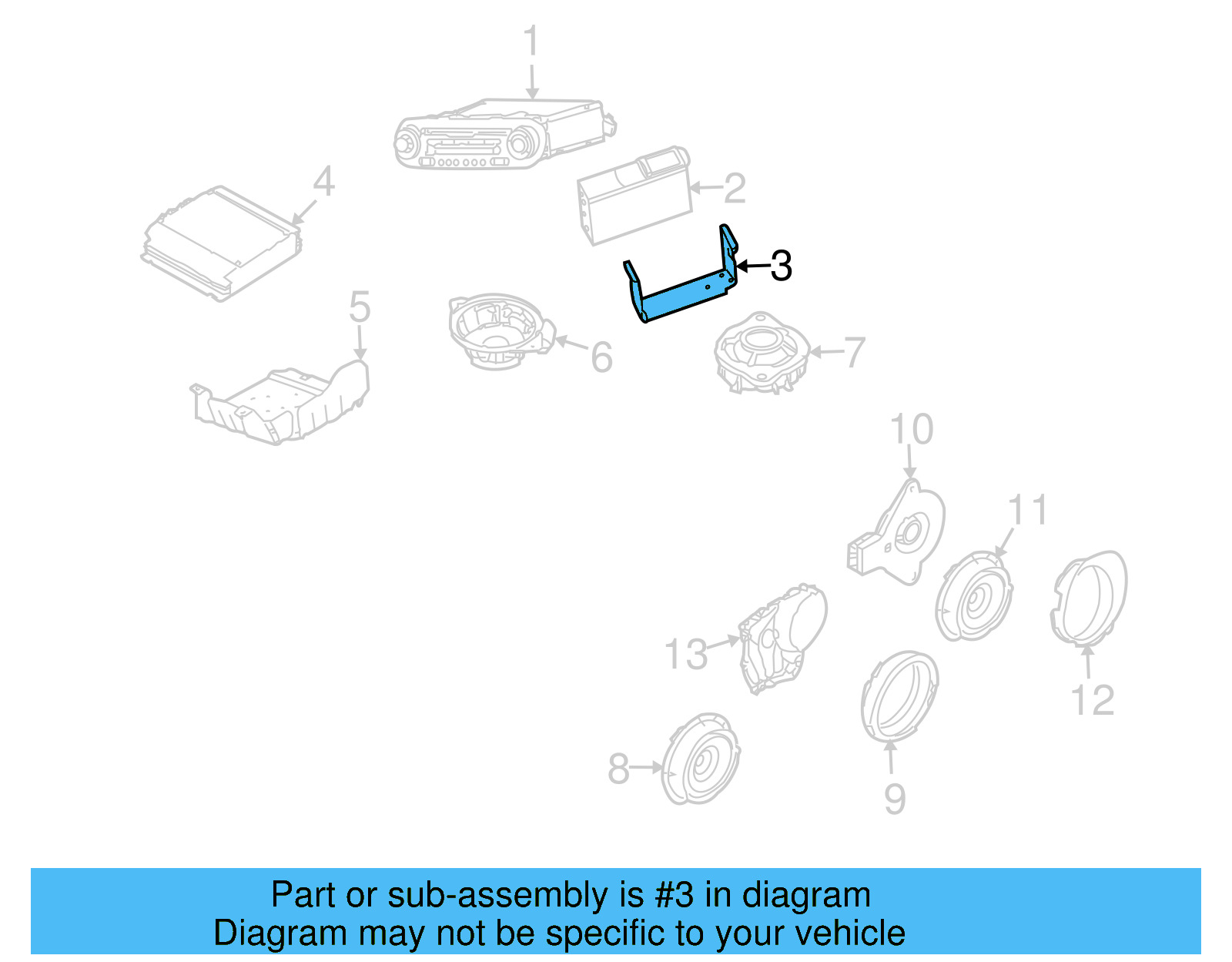 1
4
2
3
5
6
7
10
11
13
12
8
9

Part or sub-assembly is #3 in diagram
Diagram may not be specific to your vehicle