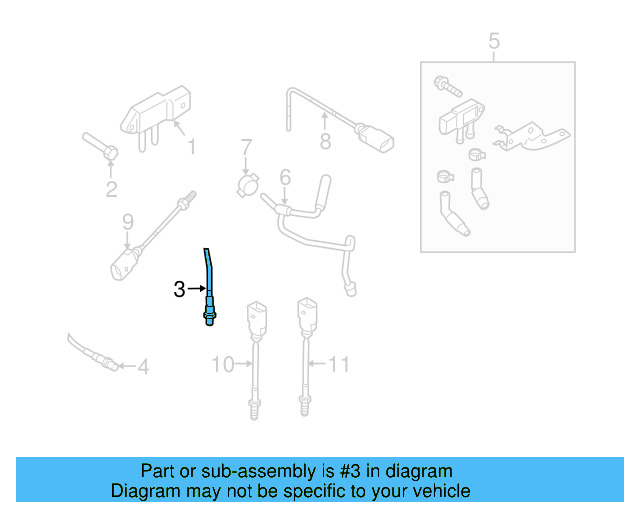 5
1
8
2
7
6
9
3
4
10
11

Part or sub-assembly is #3 in diagram
Diagram may not be specific to your vehicle