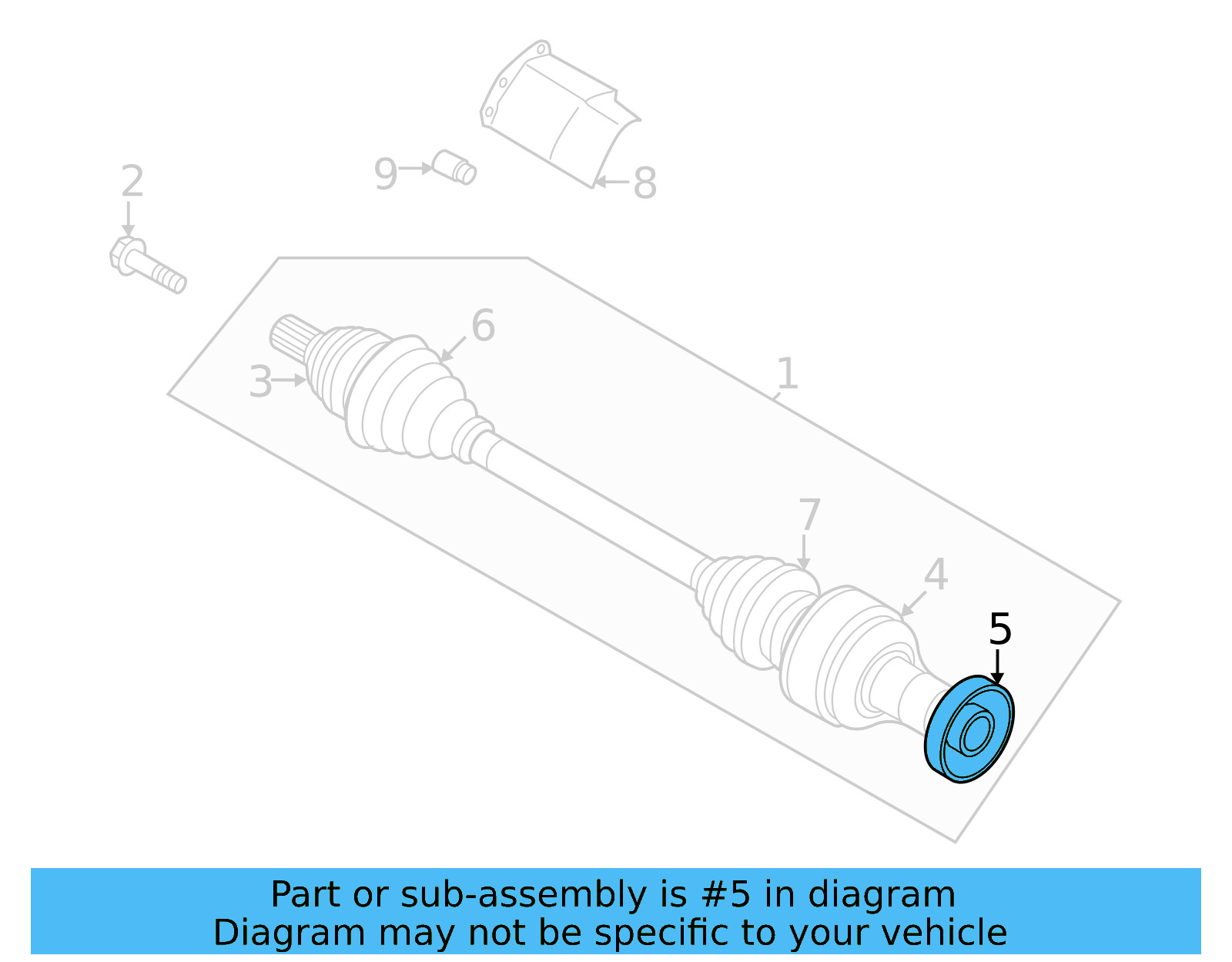 2
9
8
6
3
1
7
4
5

Part or sub-assembly is #5 in diagram
Diagram may not be specific to your vehicle