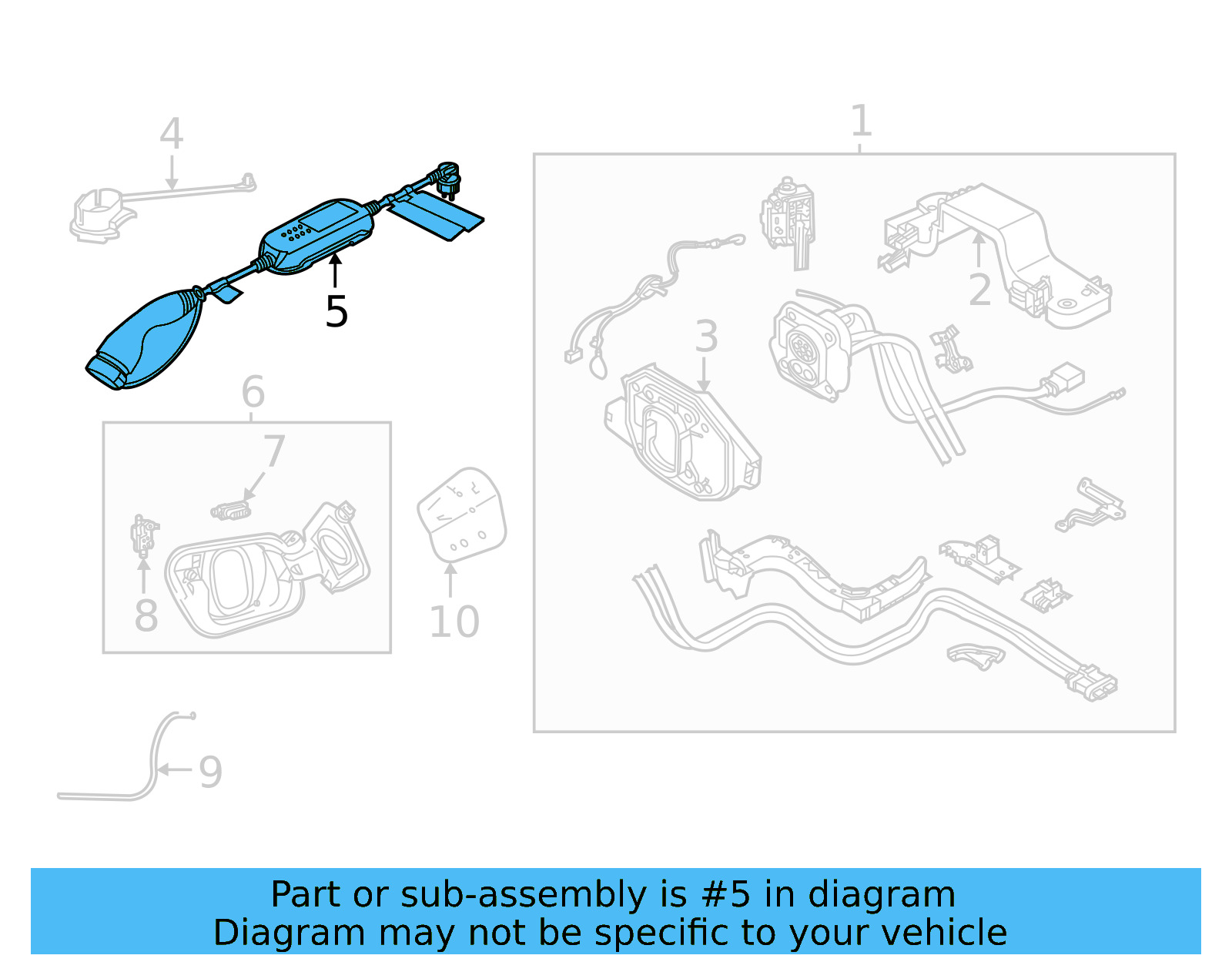 4
1
5
2
3
6
7
8
10
9

Part or sub-assembly is #5 in diagram
Diagram may not be specific to your vehicle