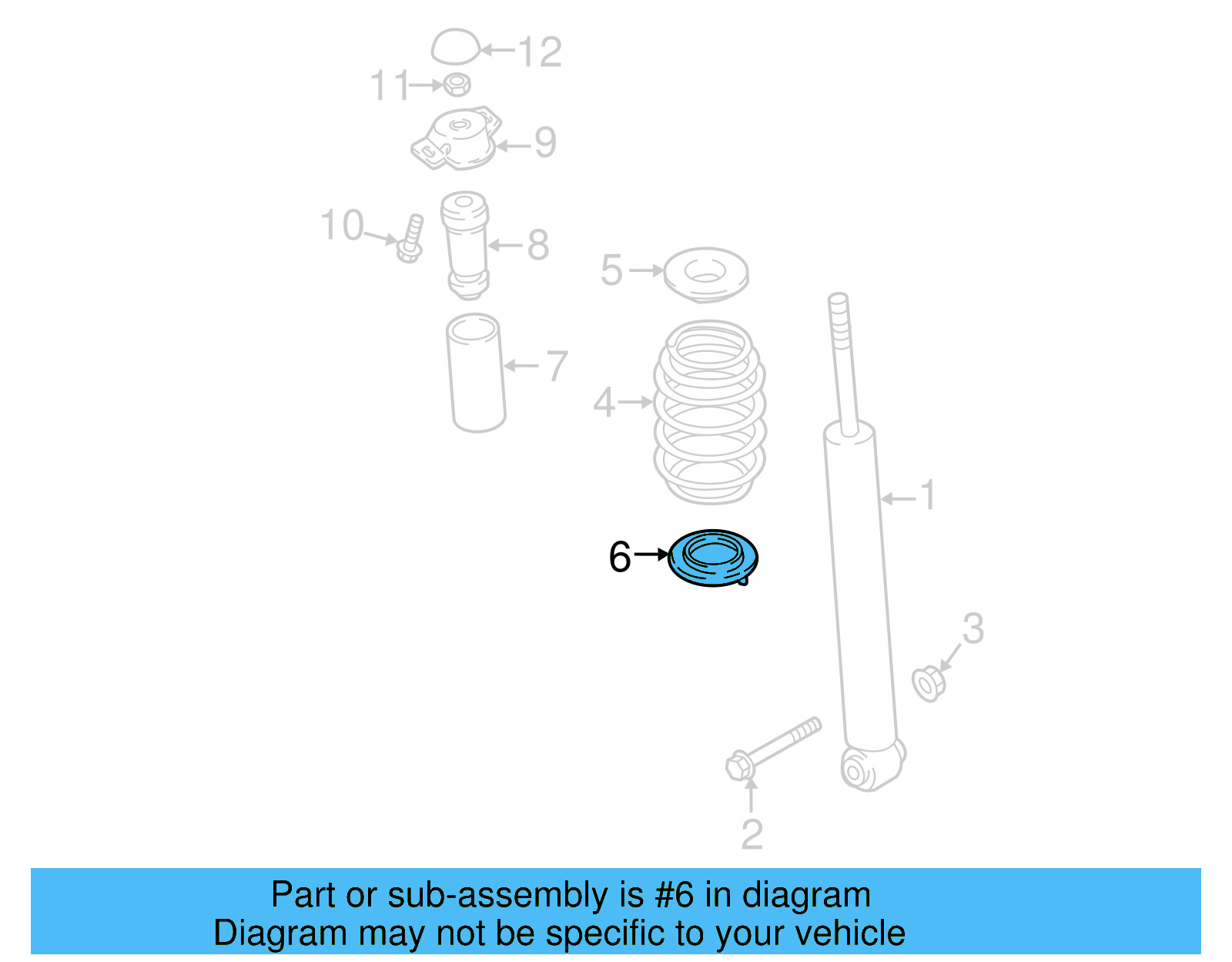 12
11
9
10
8
5
7
4
1
6
3
2

Part or sub-assembly is #6 in diagram
Diagram may not be specific to your vehicle