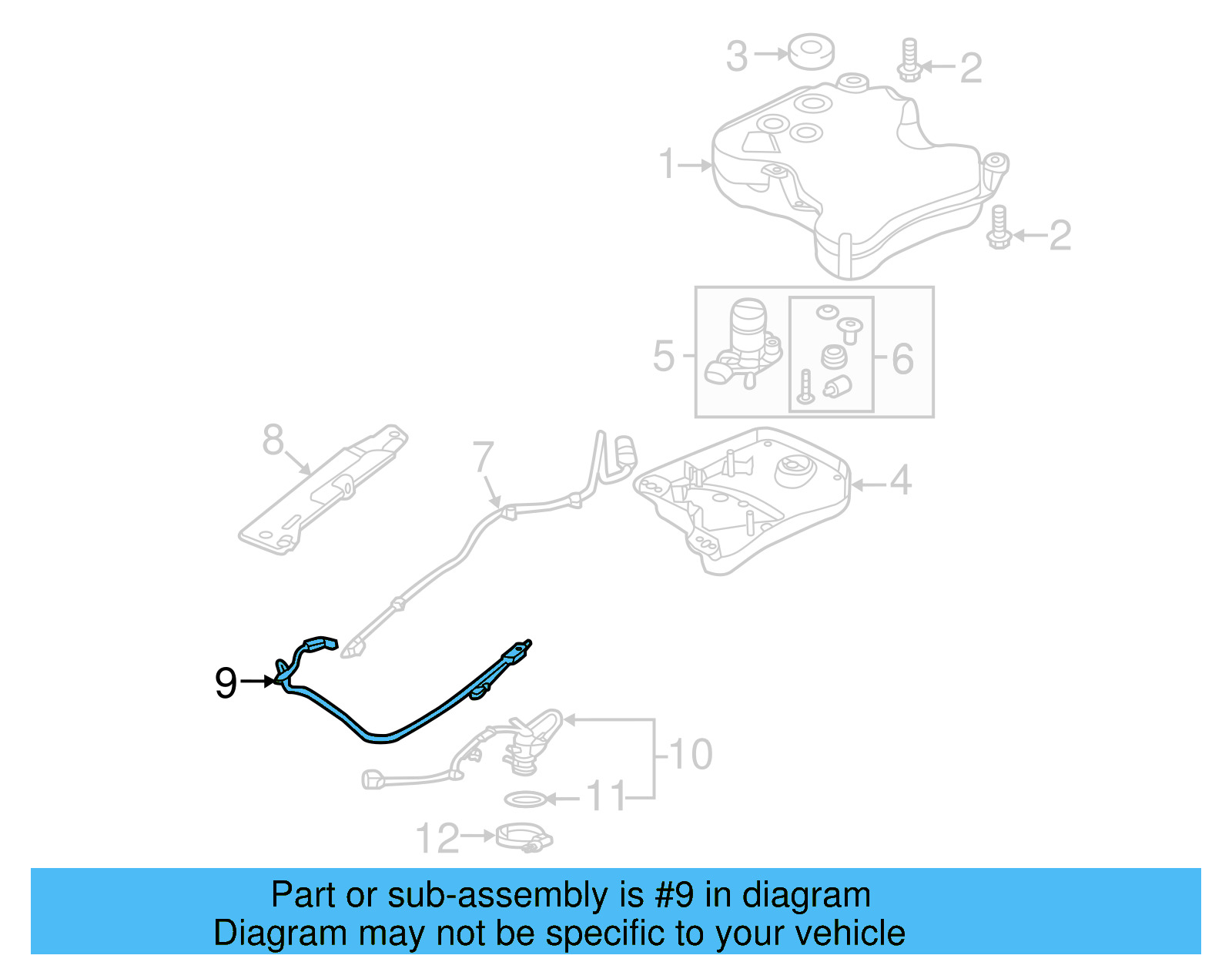 3
2
1
2
5
6
8
7
4
9
10
11
12

Part or sub-assembly is #9 in diagram
Diagram may not be specific to your vehicle