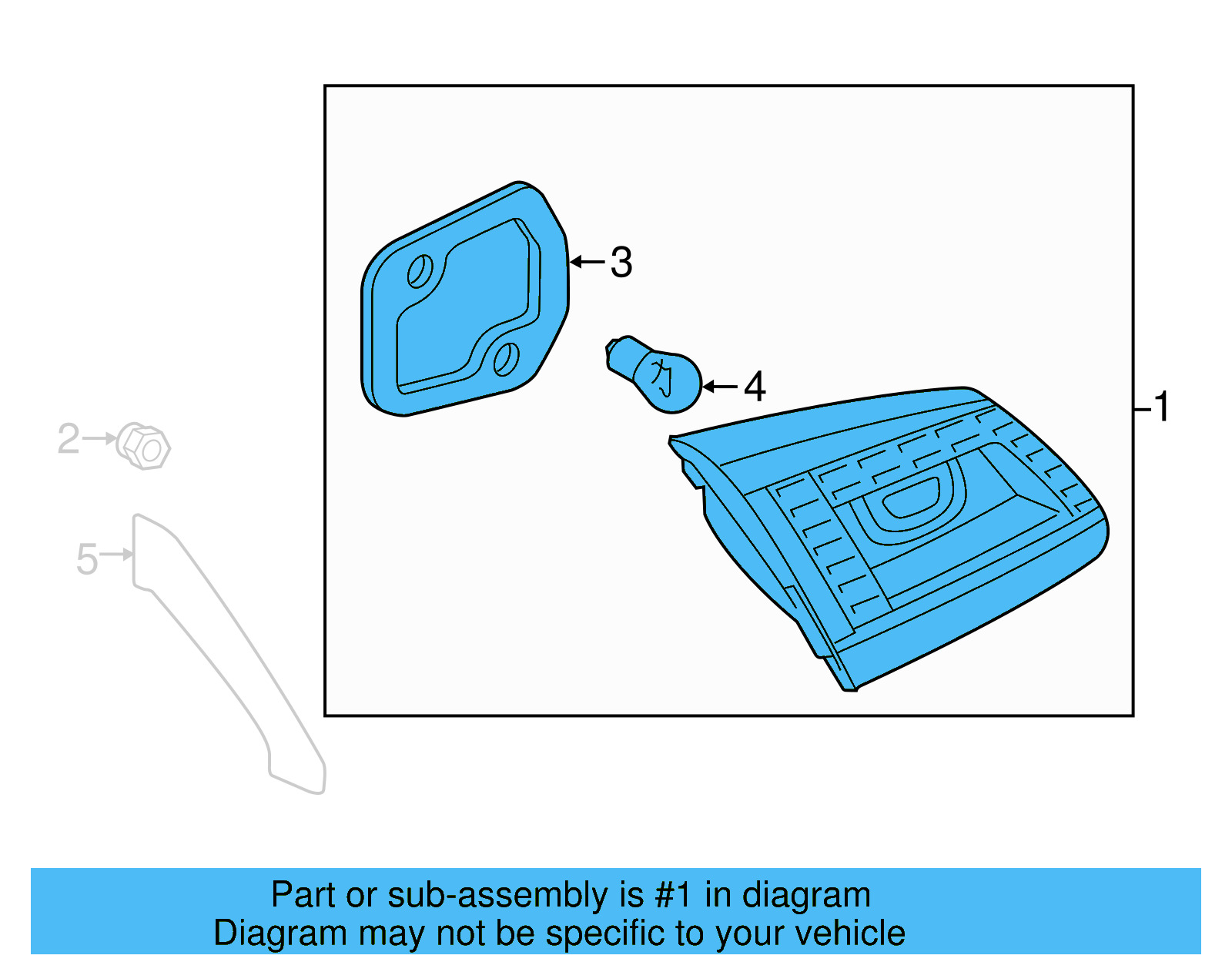 3
4
1
2
5

Part or sub-assembly is #1 in diagram
Diagram may not be specific to your vehicle