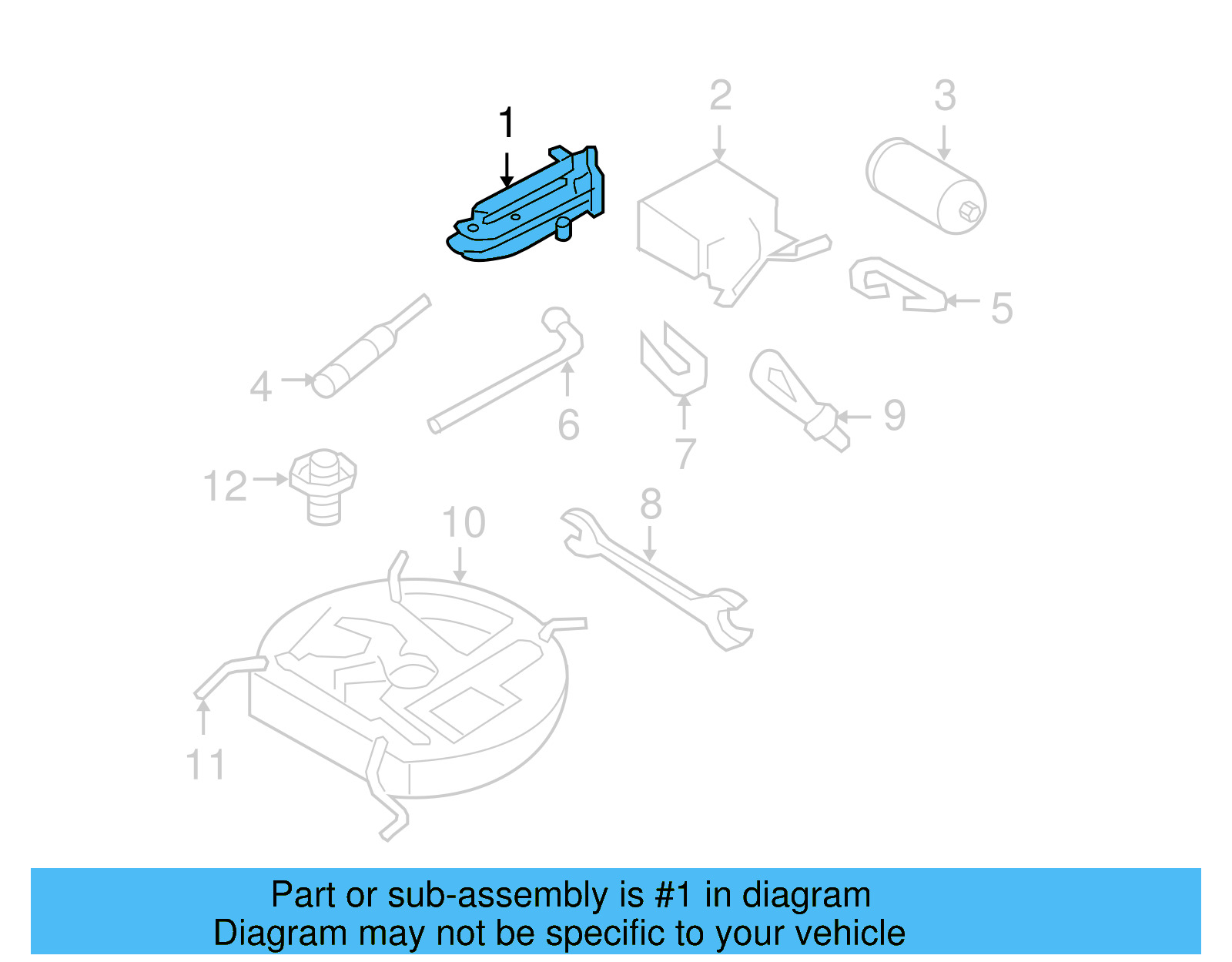 1
2
3
5
4
6
7
9
12
10
8
11

Part or sub-assembly is #1 in diagram
Diagram may not be specific to your vehicle