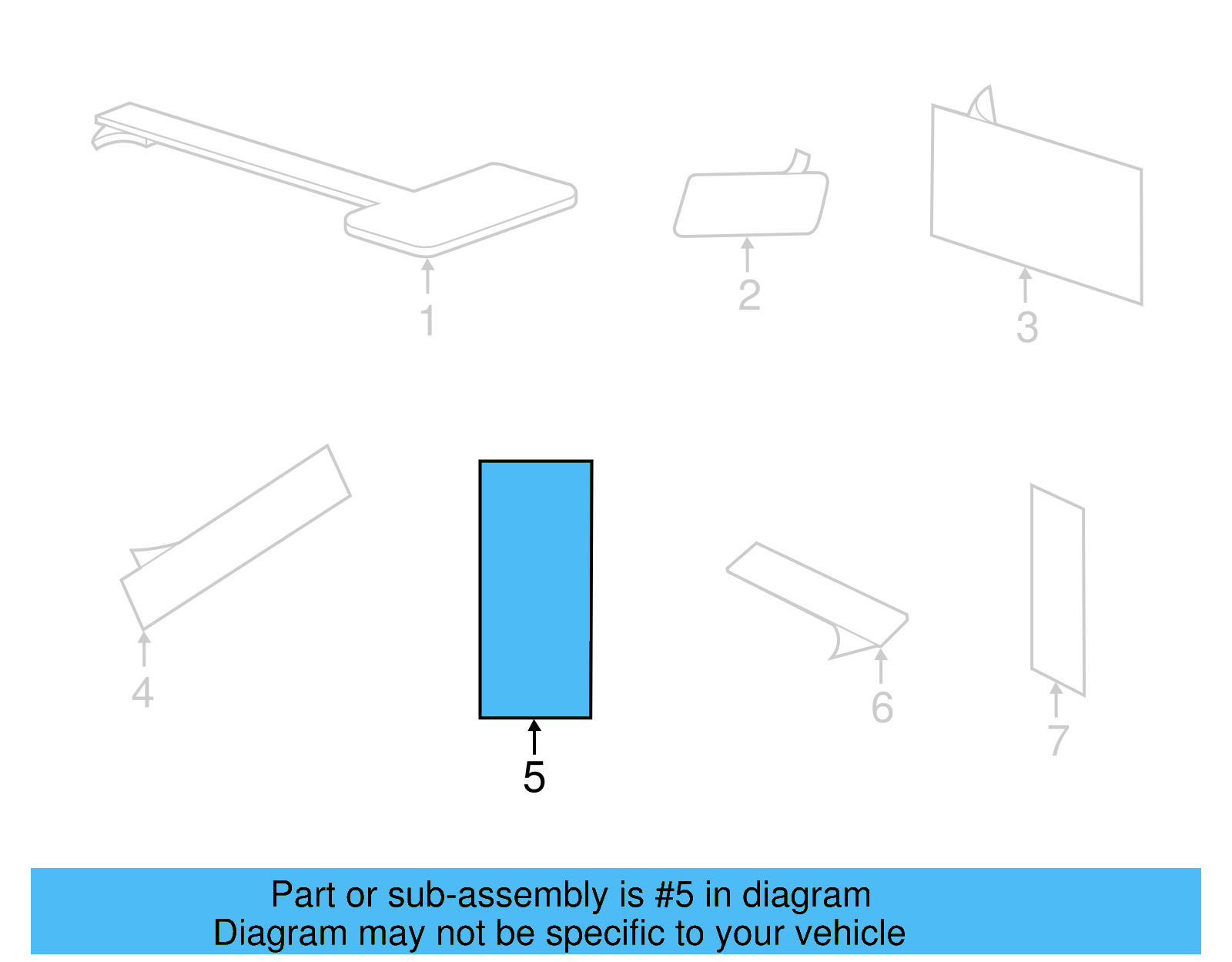 1
2
3
4
5
6
7

Part or sub-assembly is #5 in diagram
Diagram may not be specific to your vehicle