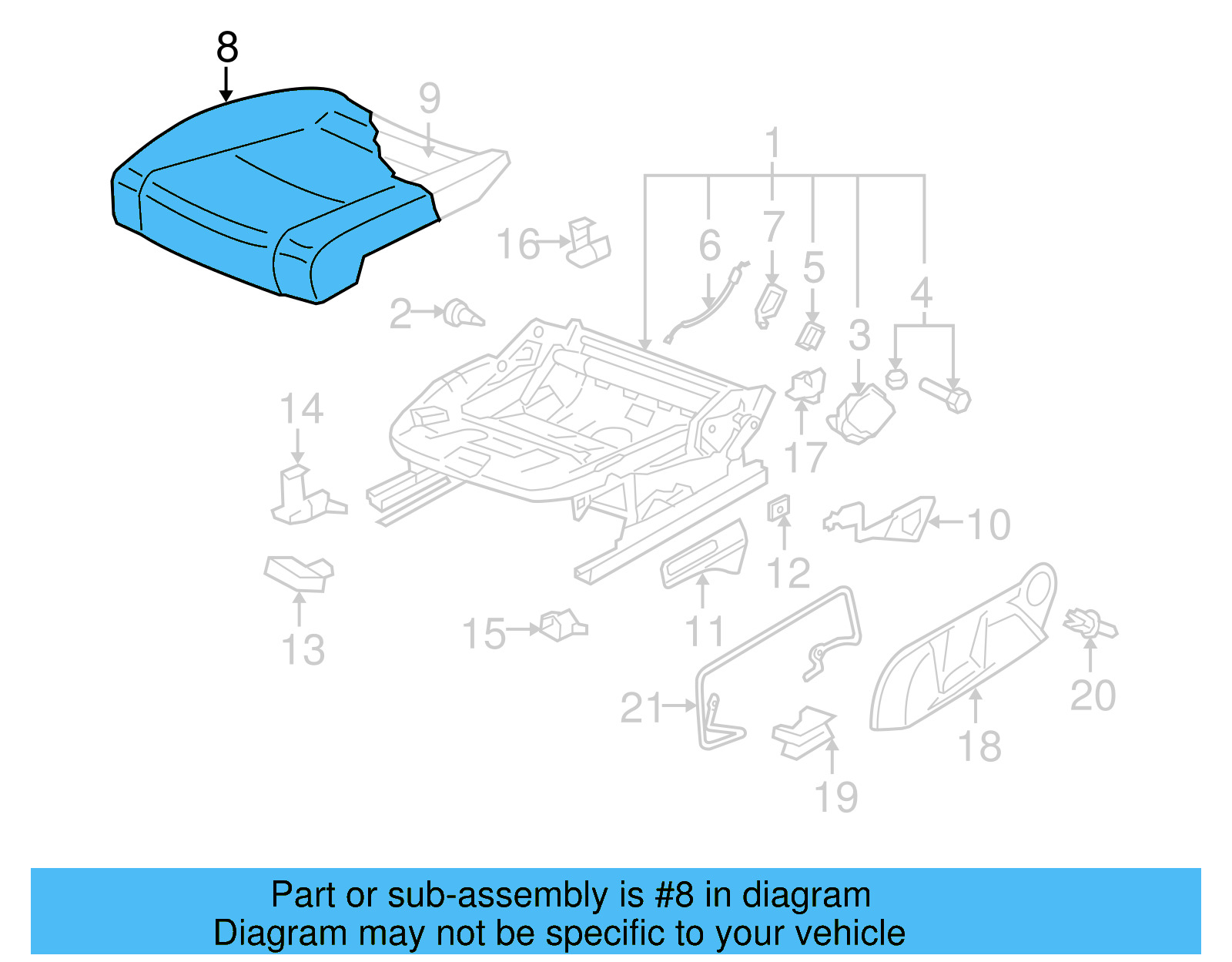 8
9
1
16
6
7
5
4
2
3
14
17
10
12
13
15
11
21
20
18
19

Part or sub-assembly is #8 in diagram
Diagram may not be specific to your vehicle