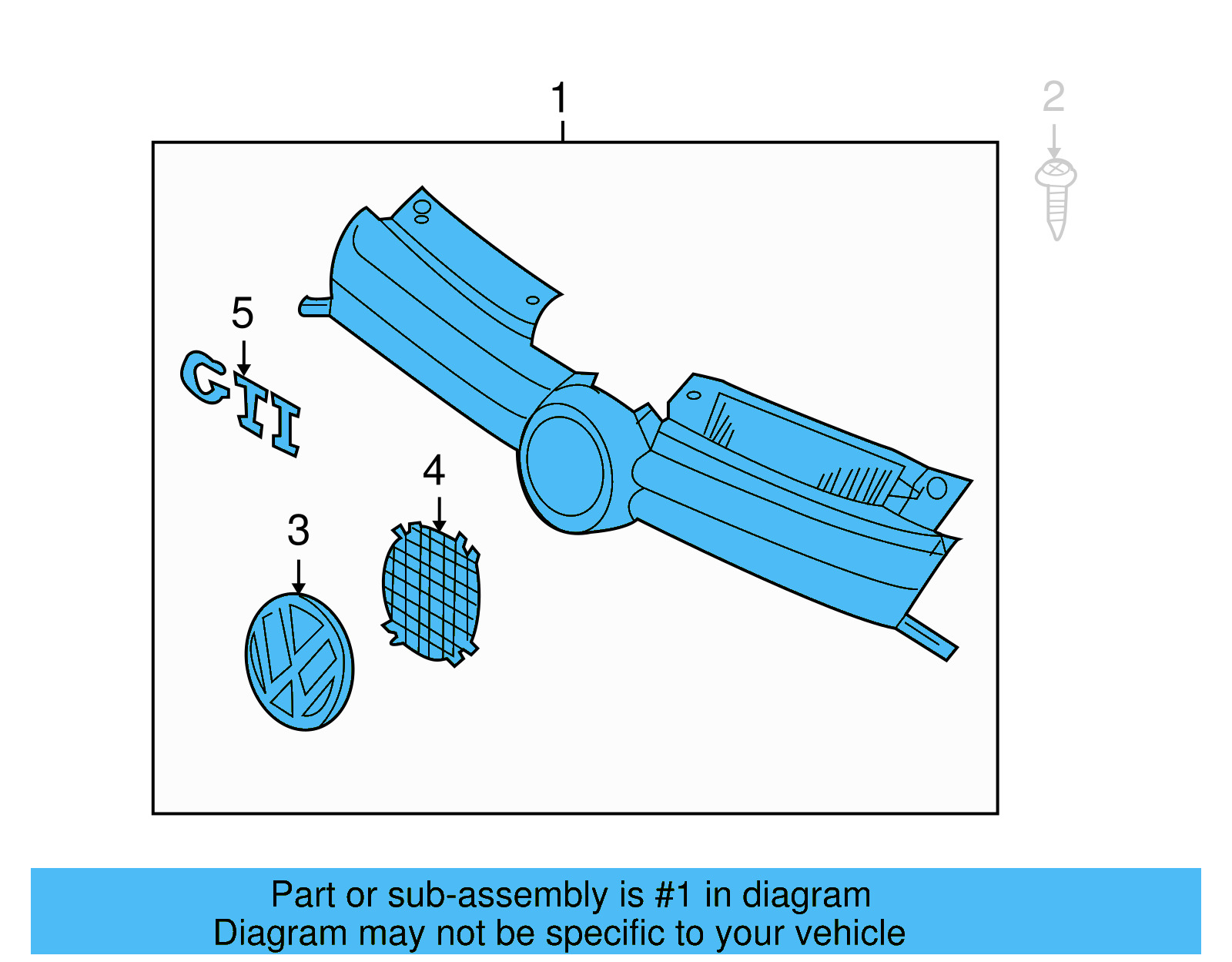 1
2
5
GTI
4
3

Part or sub-assembly is #1 in diagram
Diagram may not be specific to your vehicle