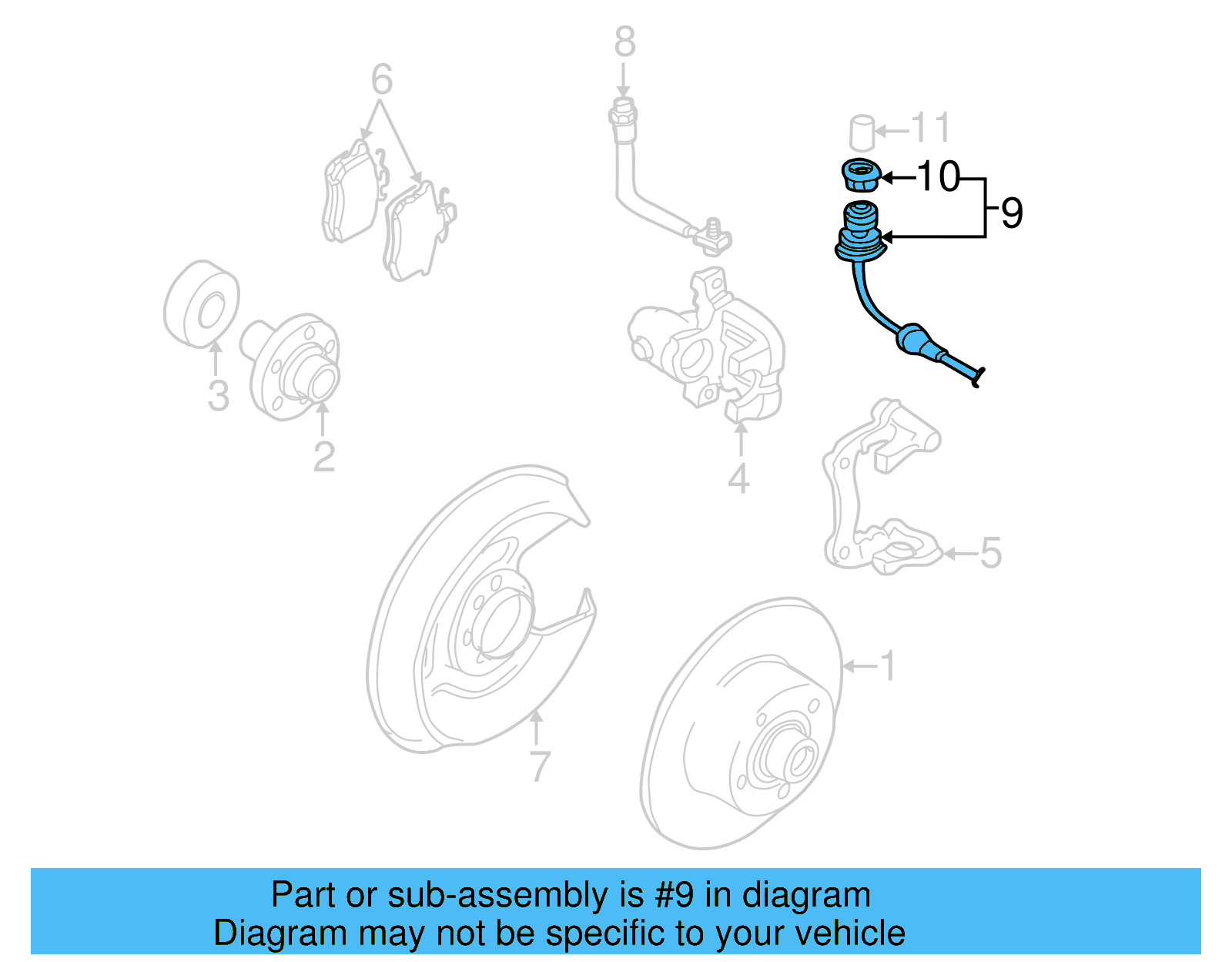 8
6
11
10
9
3
2
4
5
1
7

Part or sub-assembly is #9 in diagram
Diagram may not be specific to your vehicle