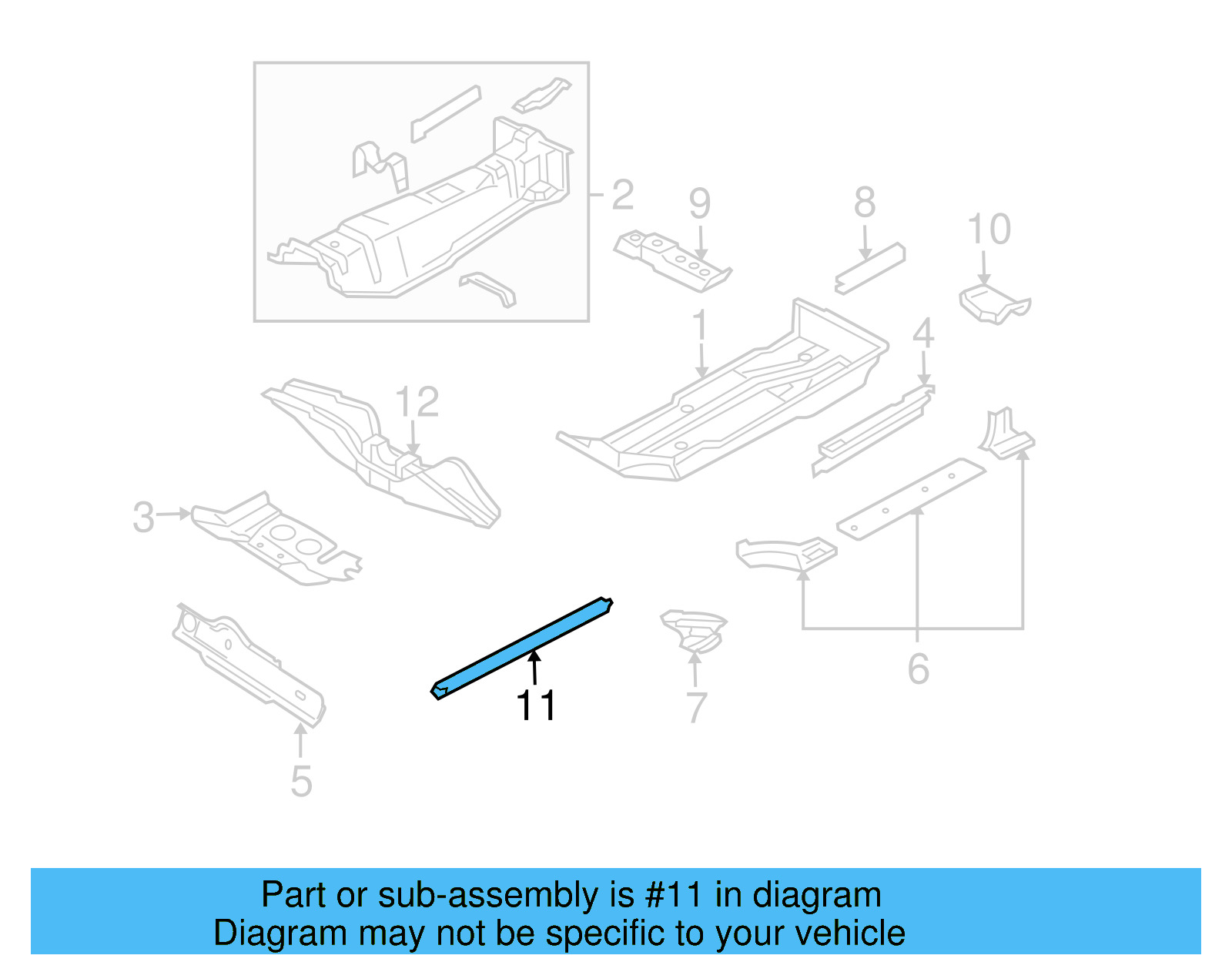 2
9
8
10
1
4
12
3
6
11
7
5

Part or sub-assembly is #11 in diagram
Diagram may not be specific to your vehicle