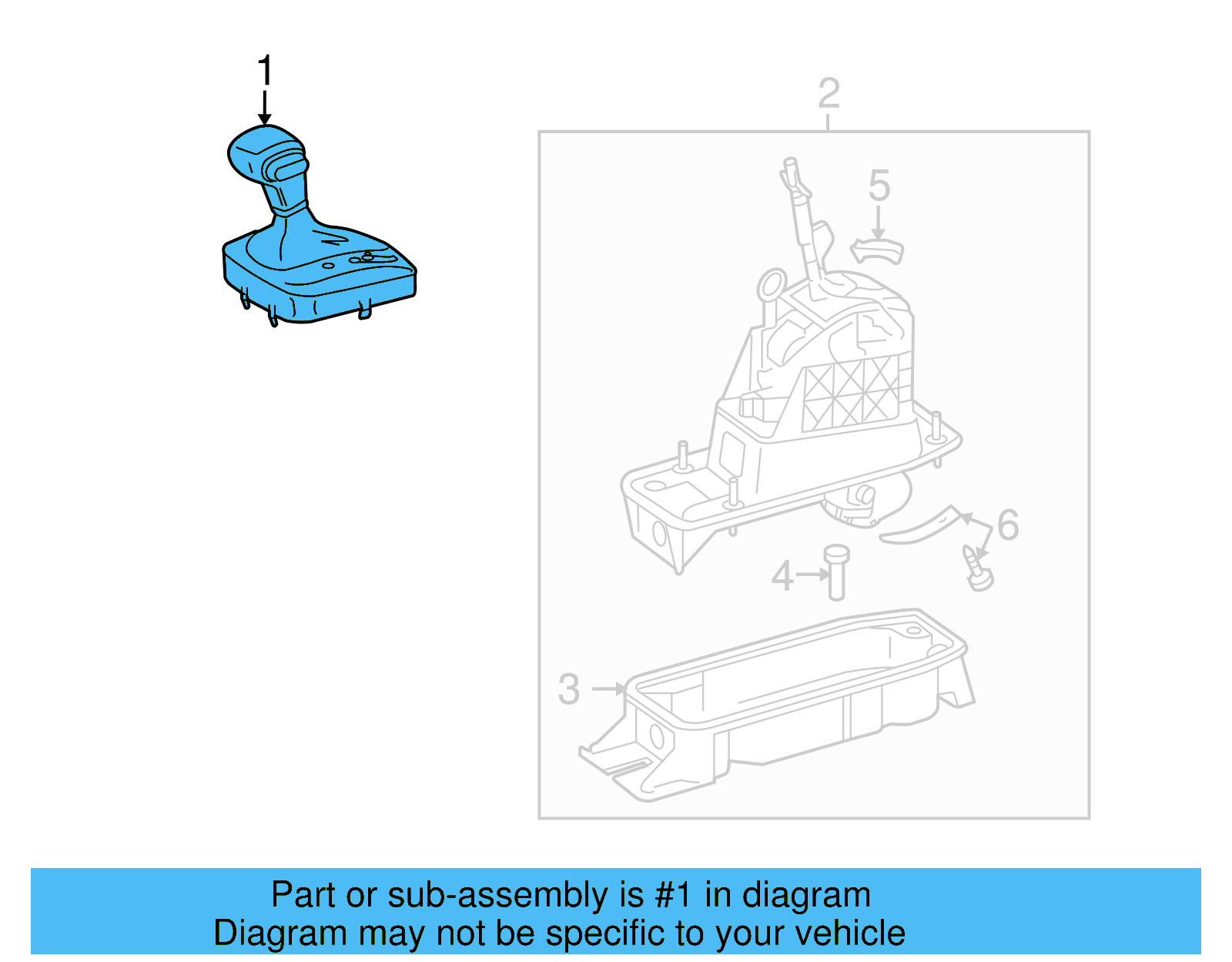 1

2

5

6

4

3

Part or sub-assembly is #1 in diagram
Diagram may not be specific to your vehicle