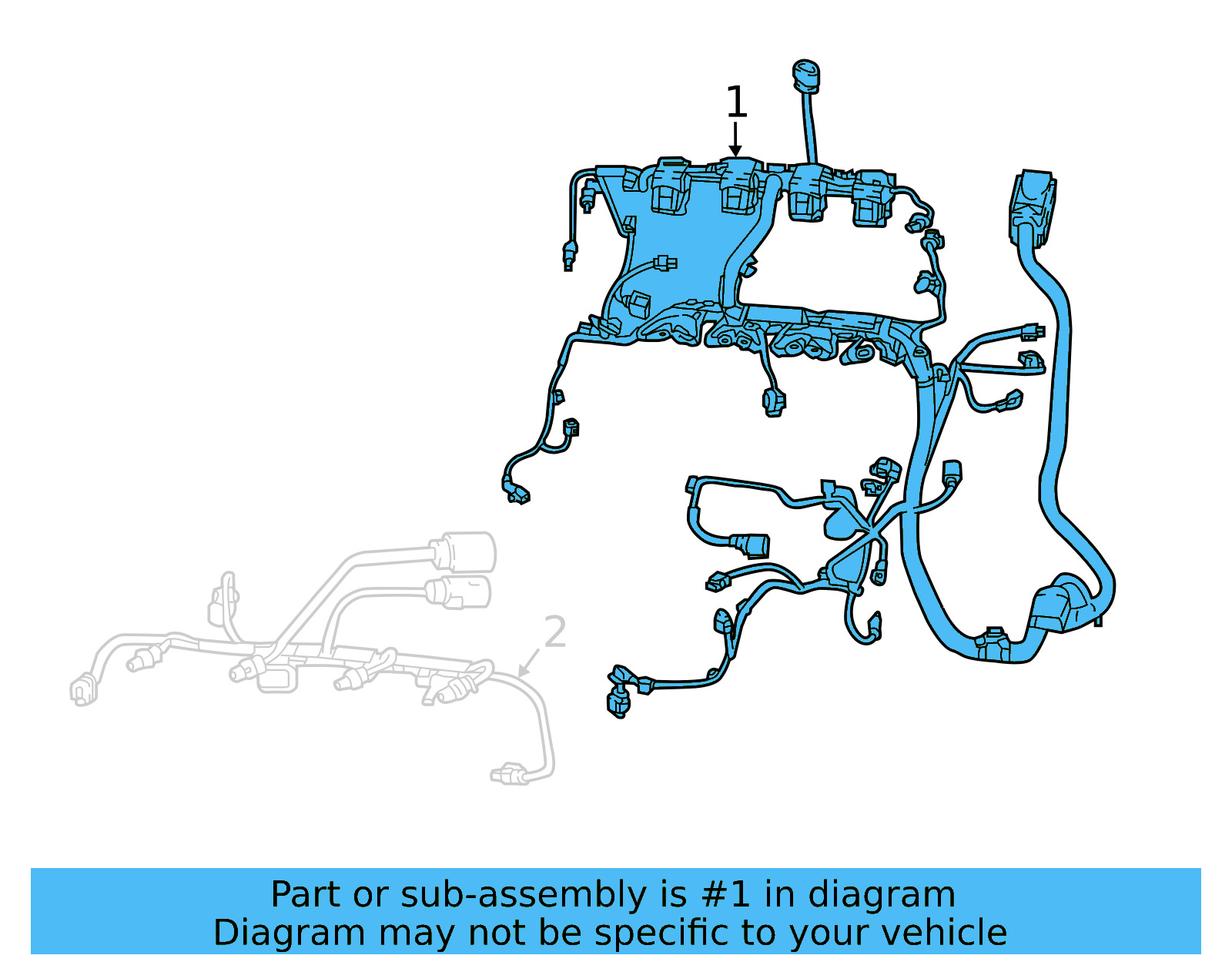 1

2

Part or sub-assembly is #1 in diagram
Diagram may not be specific to your vehicle