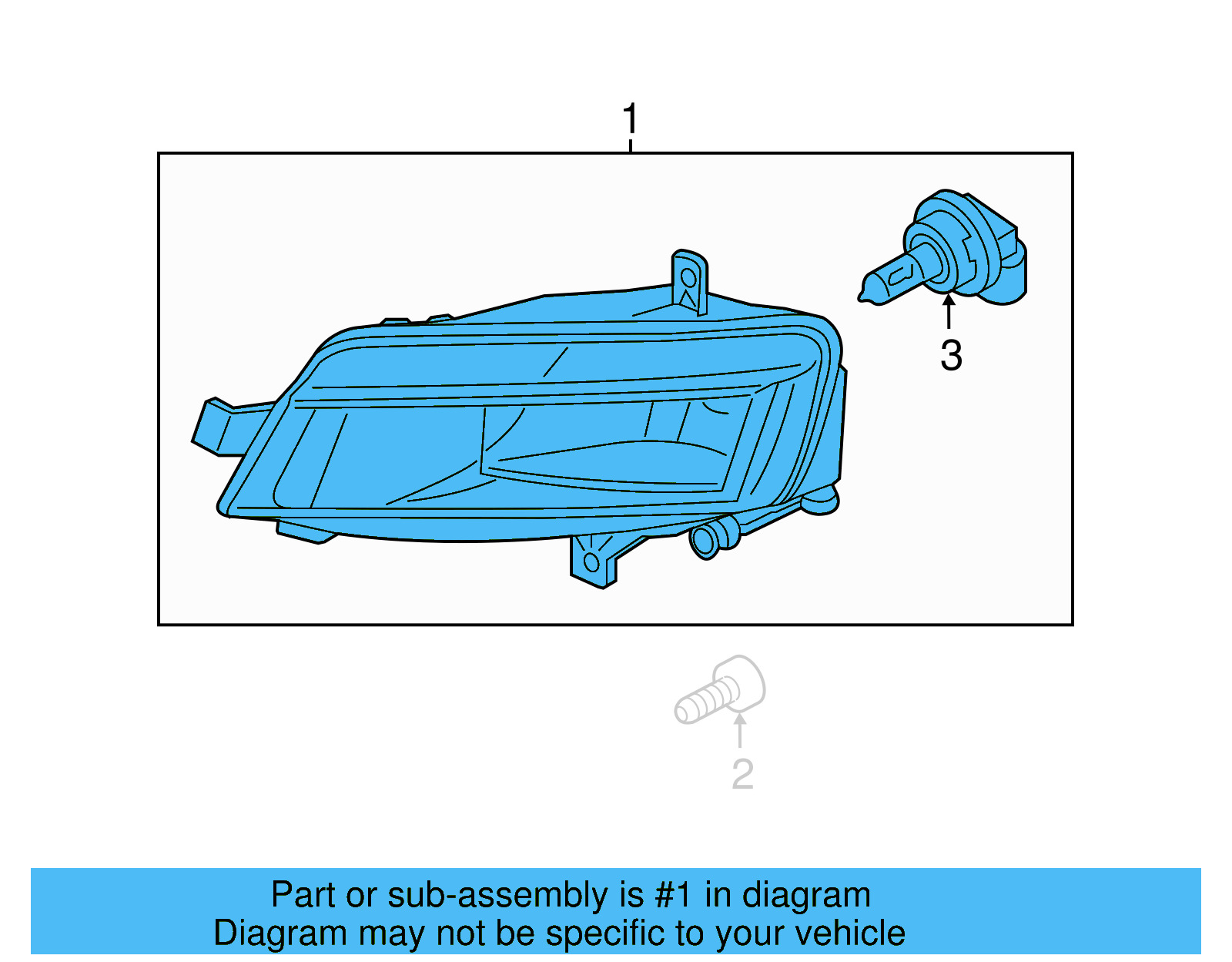 1

3

2

Part or sub-assembly is #1 in diagram
Diagram may not be specific to your vehicle