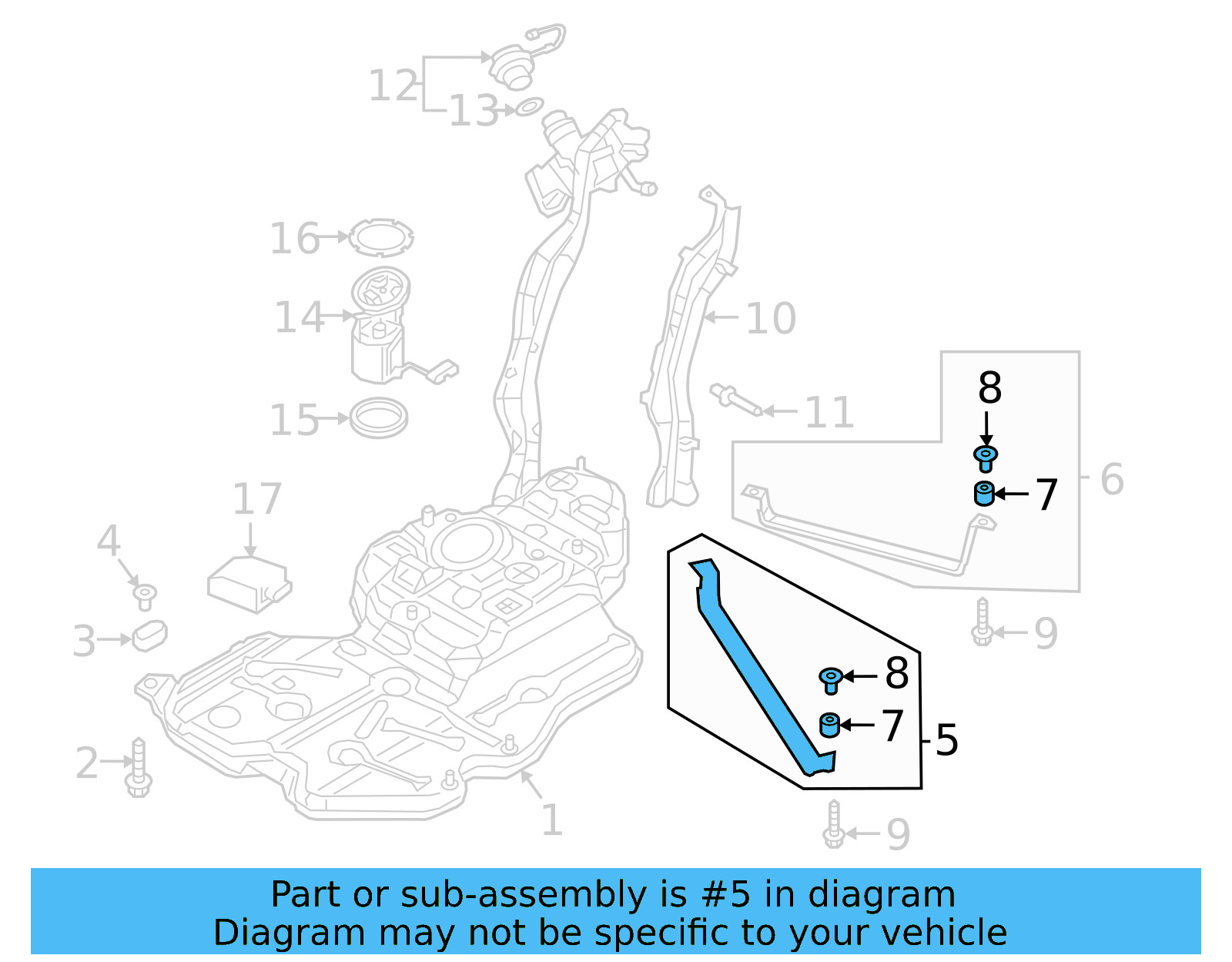 12
13
16
14
10
15
11
8
7
6
17
4
3
9
8
7
5
2
1
9

Part or sub-assembly is #5 in diagram
Diagram may not be specific to your vehicle