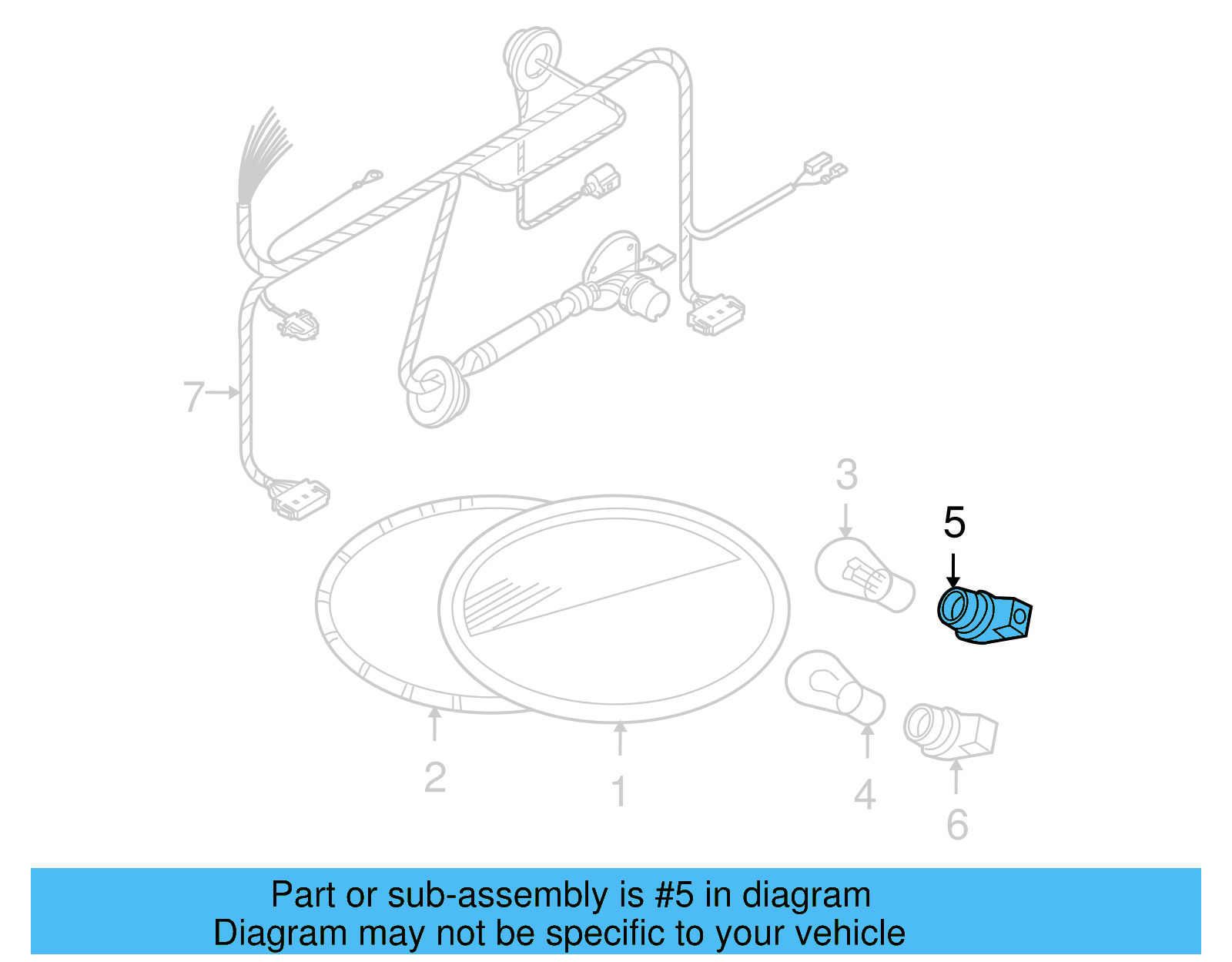 7

3

5

2

1

4

6

Part or sub-assembly is #5 in diagram
Diagram may not be specific to your vehicle