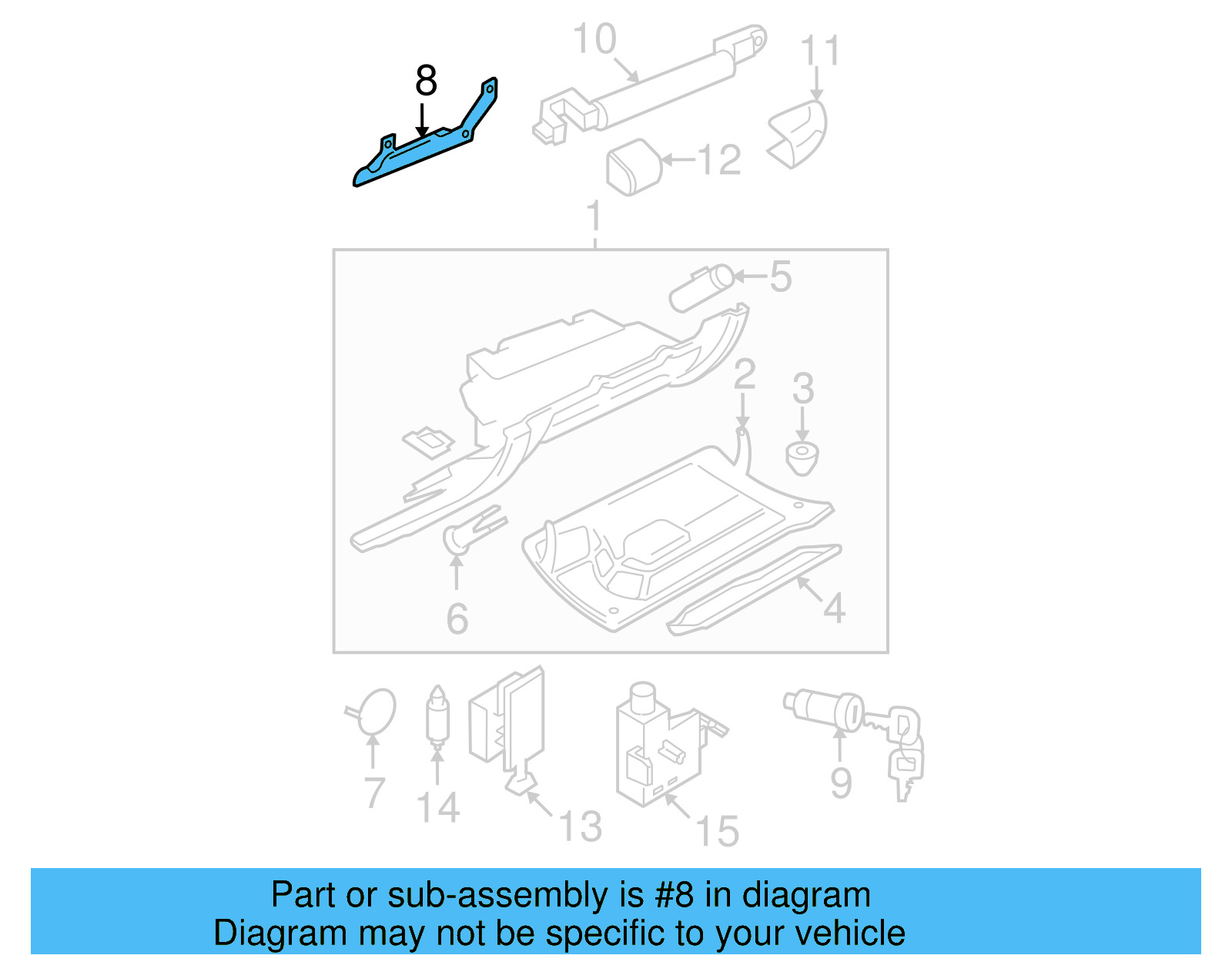 8
10
11
12
1
5
2
3
6
4
7
14
13
15
9

Part or sub-assembly is #8 in diagram
Diagram may not be specific to your vehicle