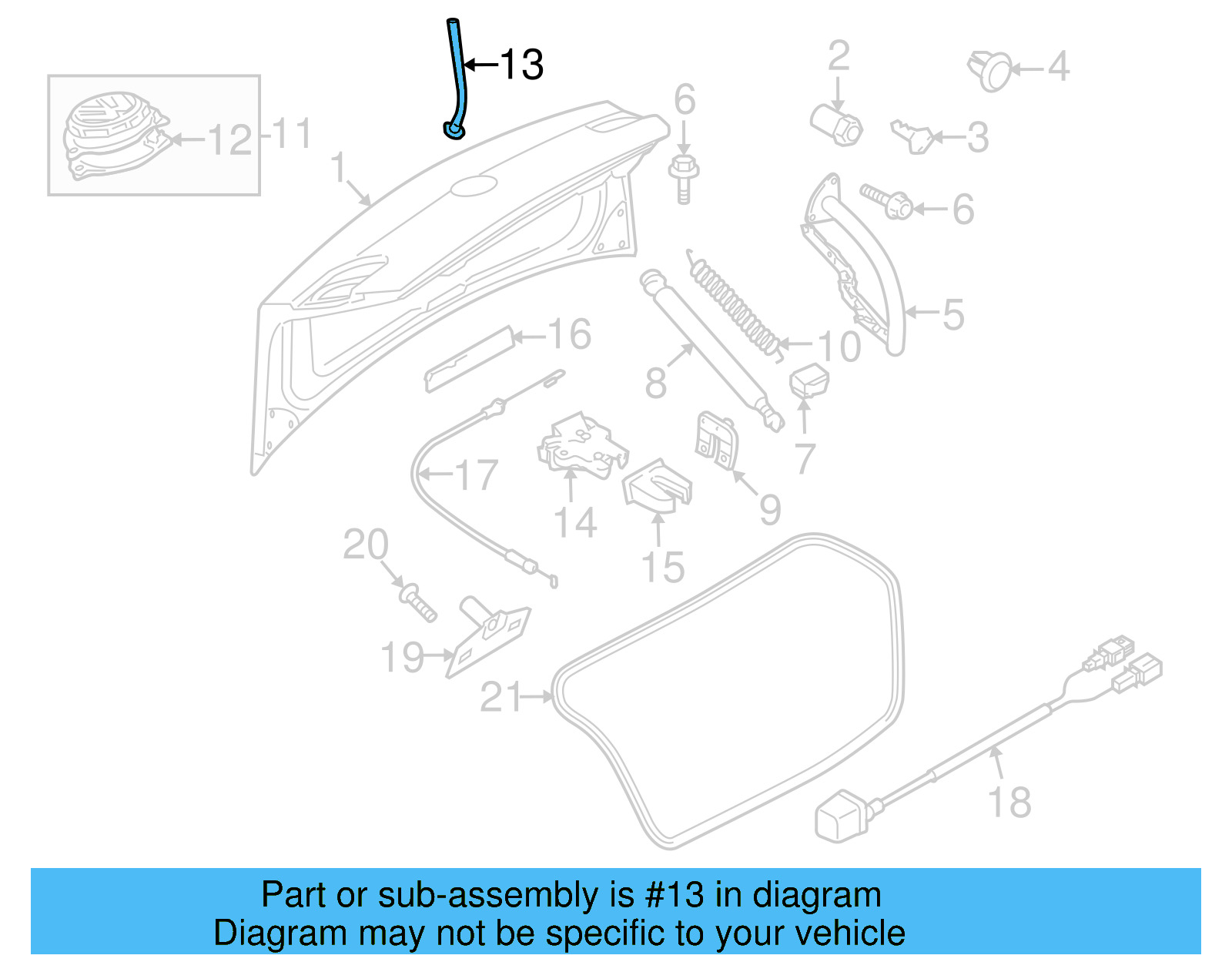 13
2
4
6
12
11
3
1
6
5
16
10
8
7
17
14
9
15
20
19
21
18

Part or sub-assembly is #13 in diagram
Diagram may not be specific to your vehicle