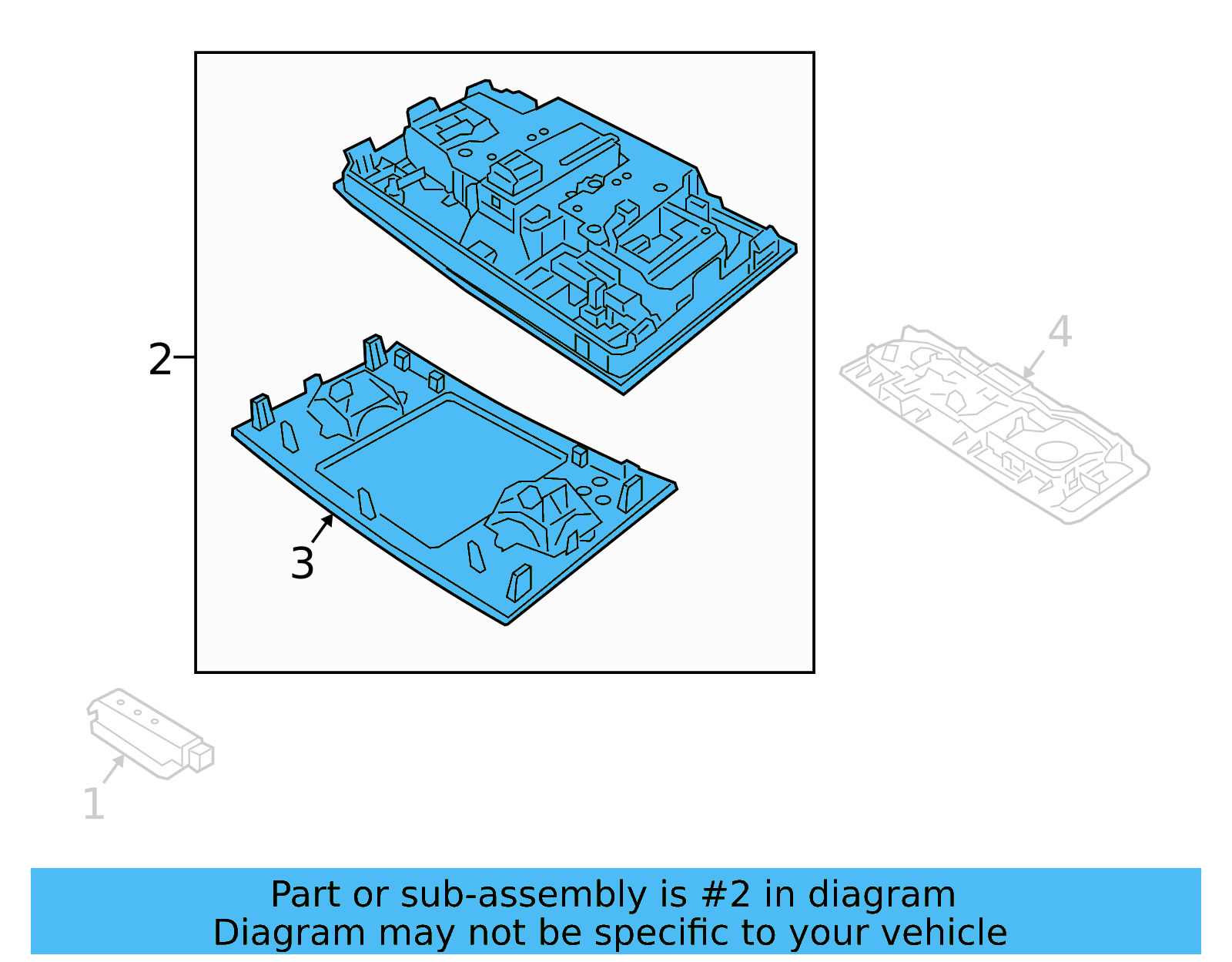 2

3

4

1

Part or sub-assembly is #2 in diagram
Diagram may not be specific to your vehicle