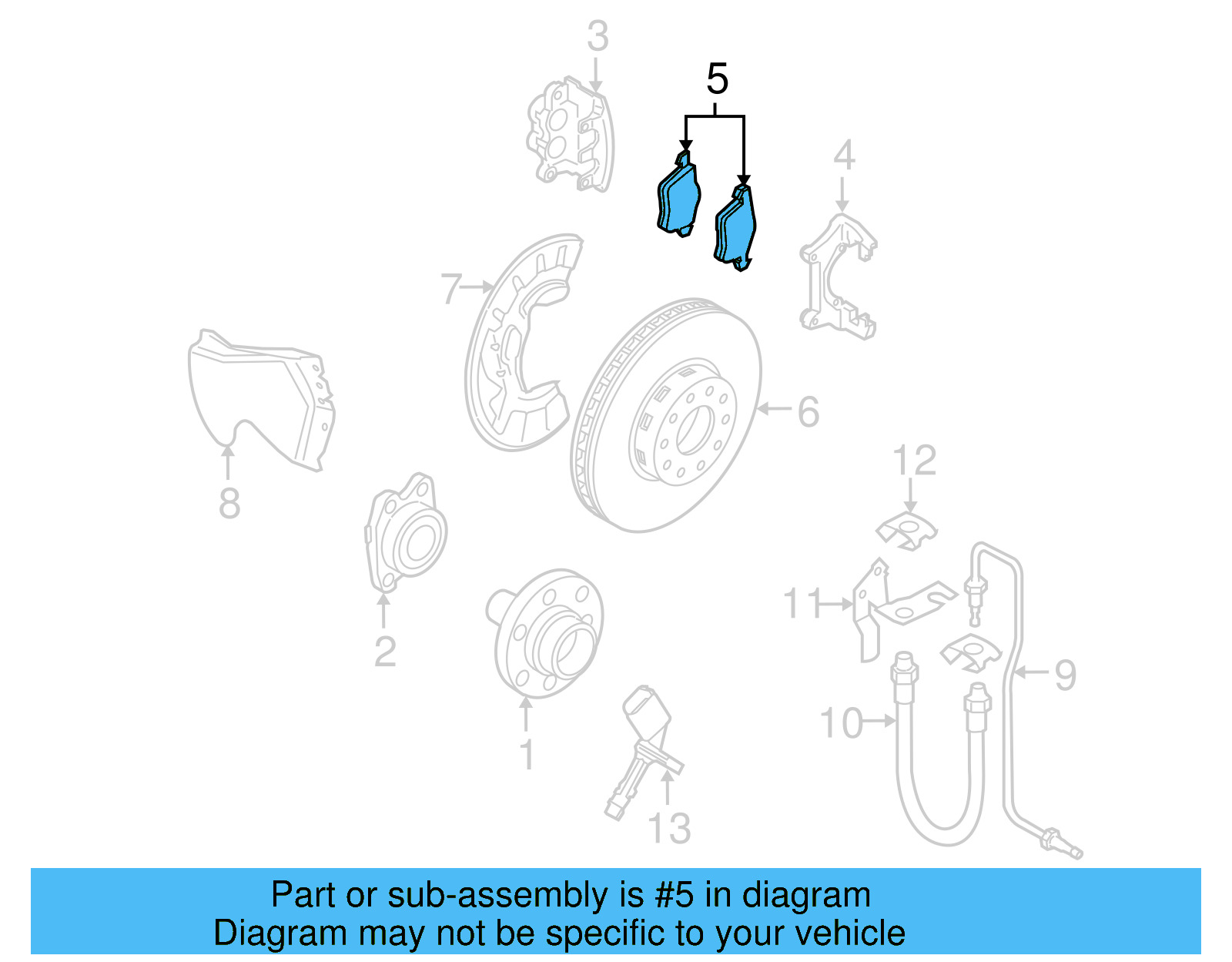 3
5
4
7
6
8
12
2
11
9
10
1
13

Part or sub-assembly is #5 in diagram
Diagram may not be specific to your vehicle