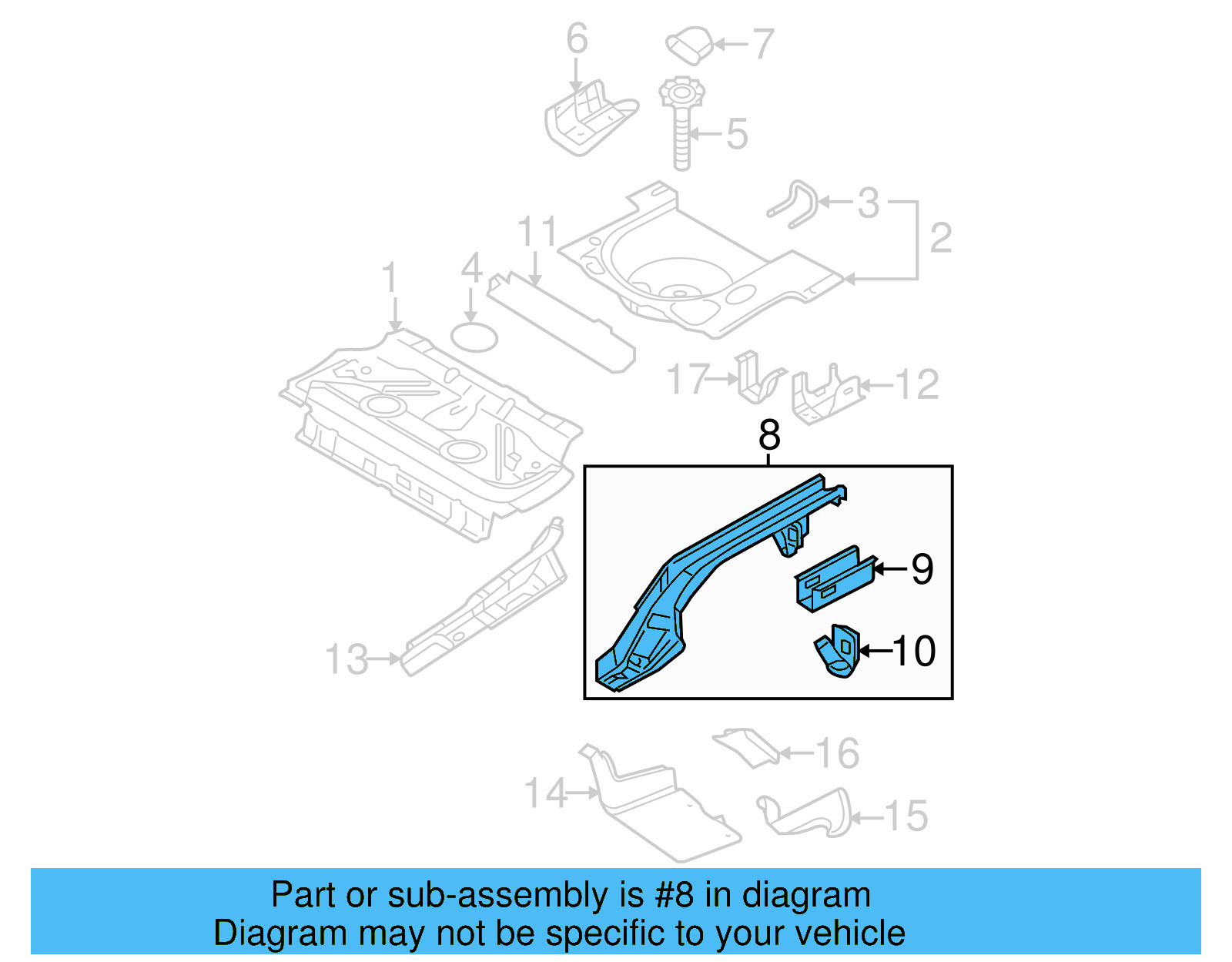 6
7
5
3
2
11
1
4
17
12
8
9
10
13
16
14
15

Part or sub-assembly is #8 in diagram
Diagram may not be specific to your vehicle