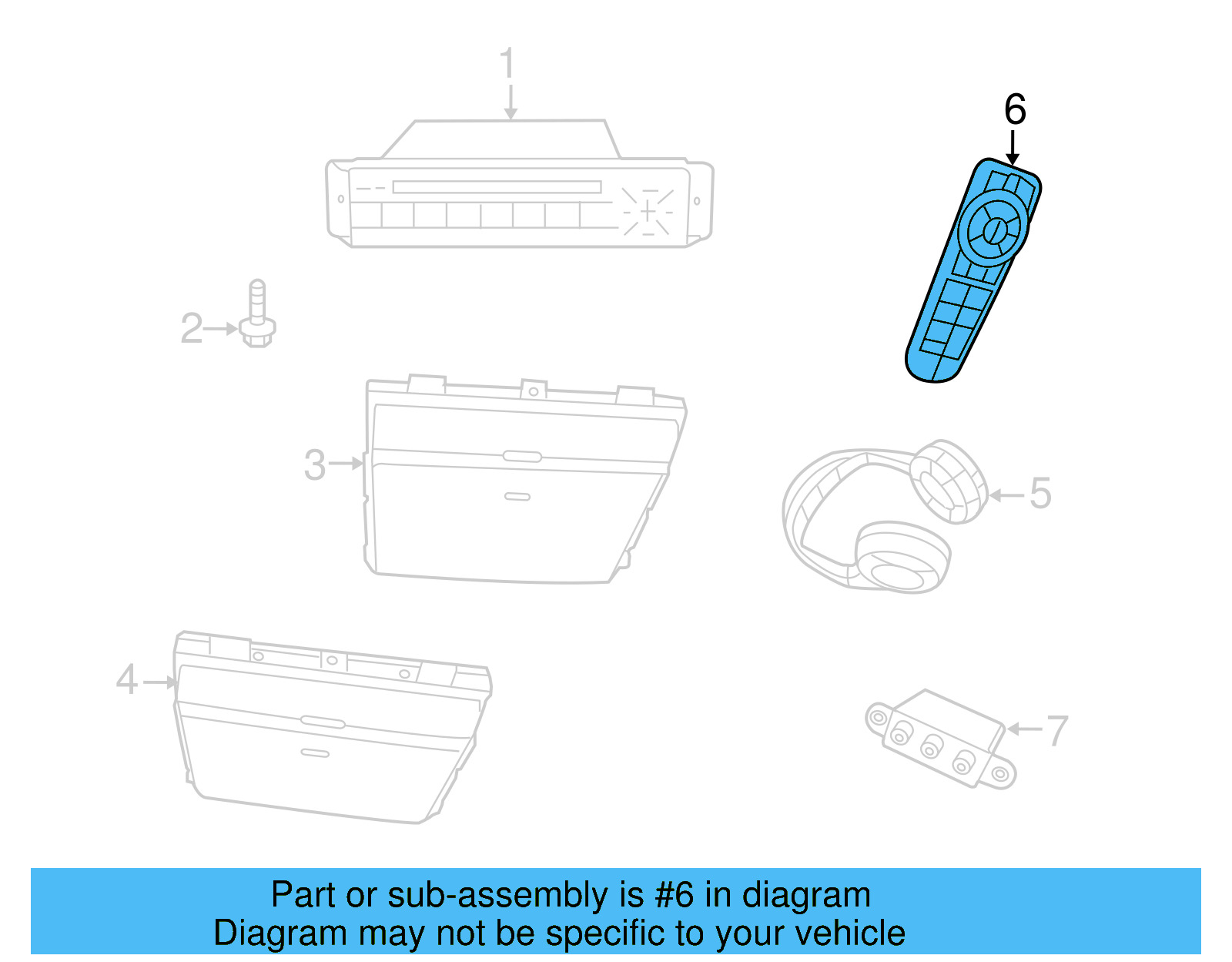 1
6
2
3
5
4
7

Part or sub-assembly is #6 in diagram
Diagram may not be specific to your vehicle