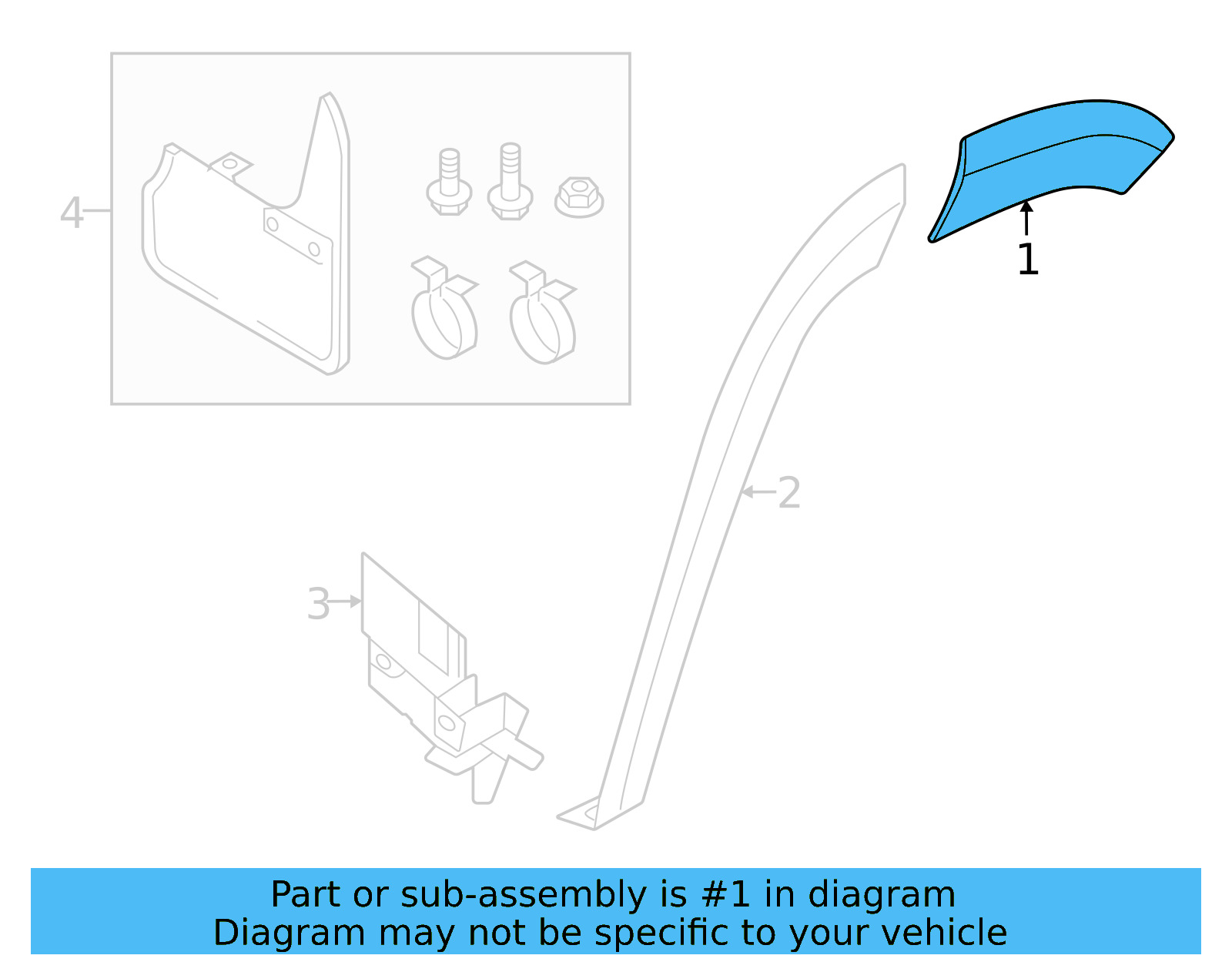 4

1

2

3

Part or sub-assembly is #1 in diagram
Diagram may not be specific to your vehicle