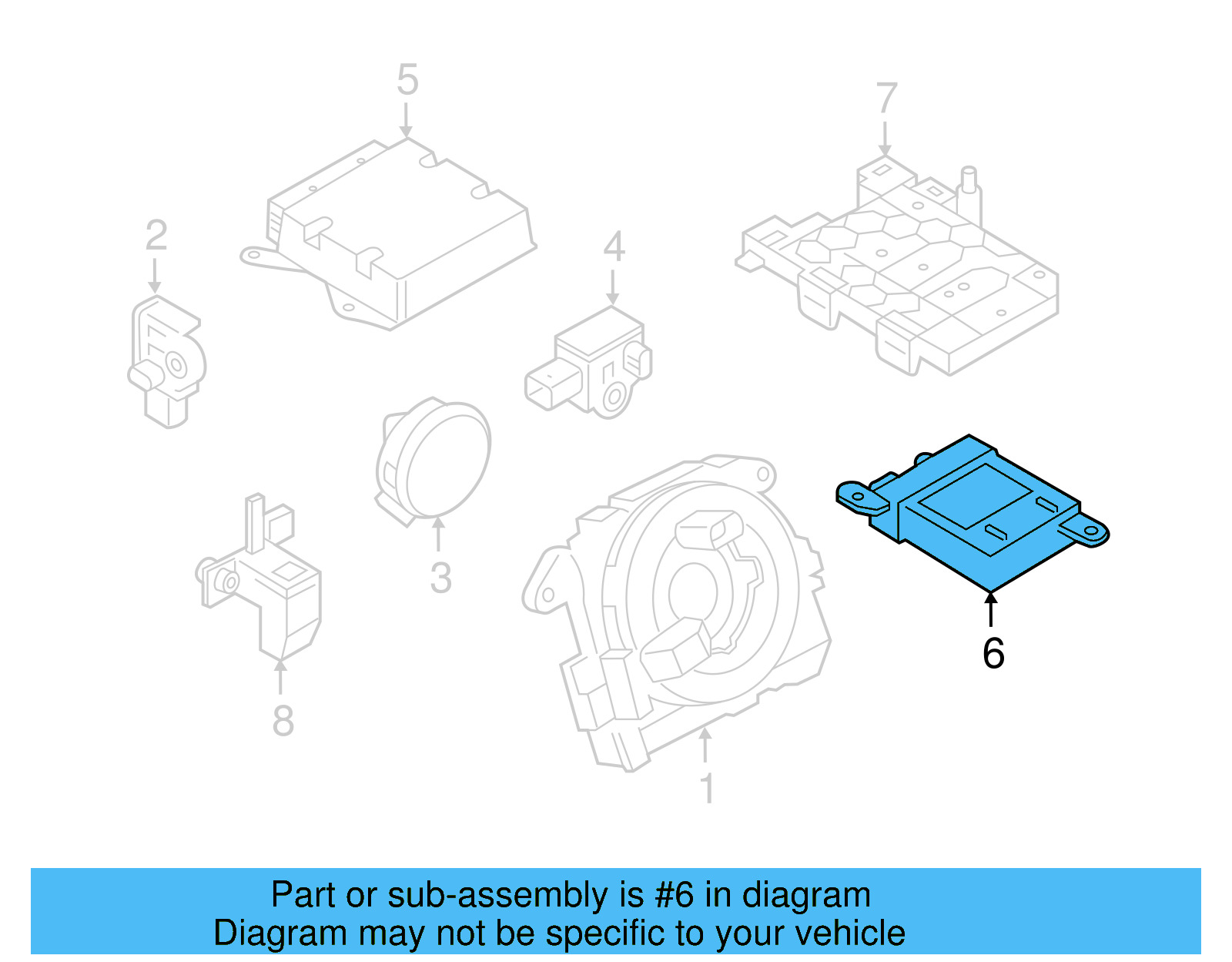 5

7

2

4

3

6

8

1

Part or sub-assembly is #6 in diagram
Diagram may not be specific to your vehicle