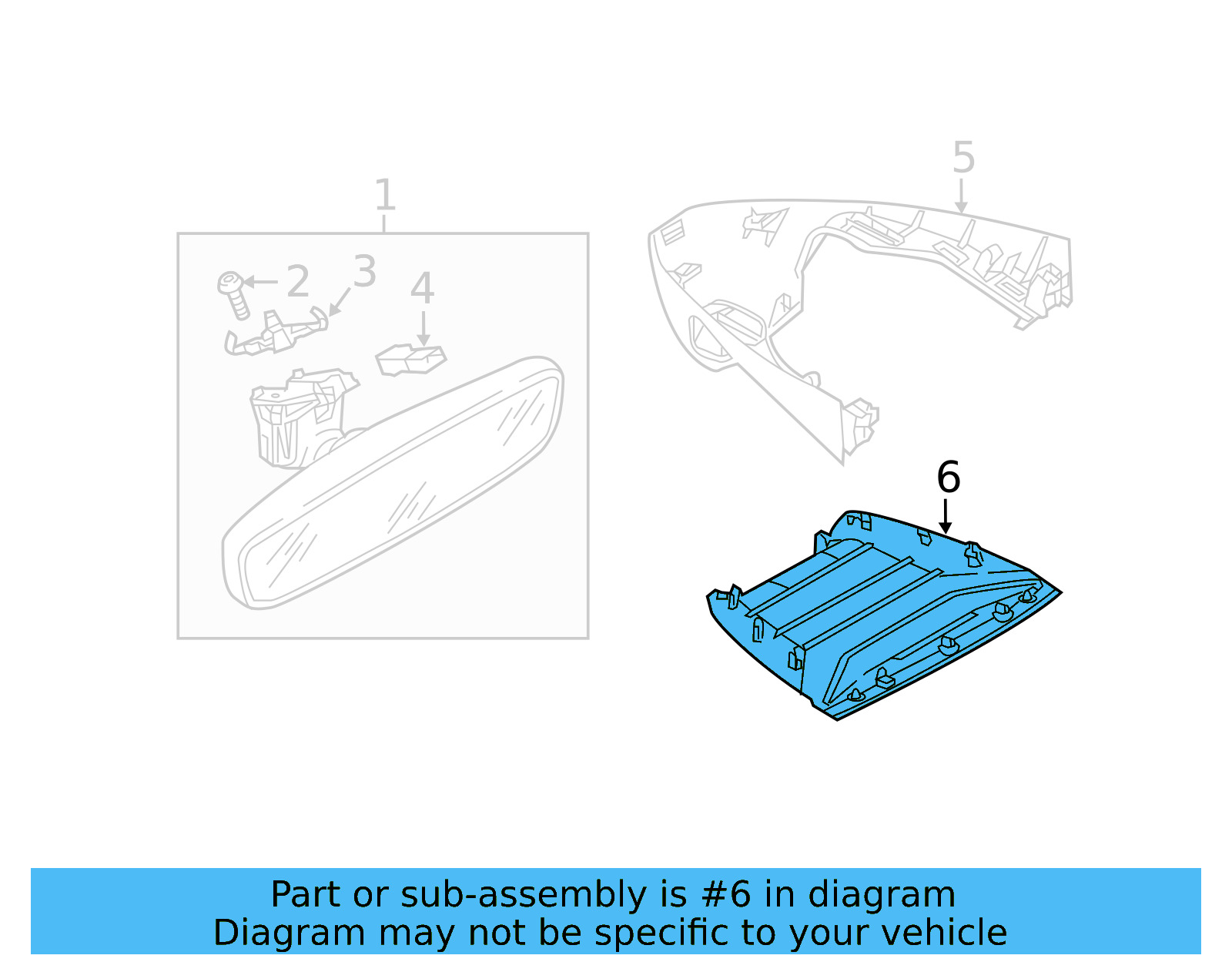 1
2
3
4
5
6

Part or sub-assembly is #6 in diagram
Diagram may not be specific to your vehicle