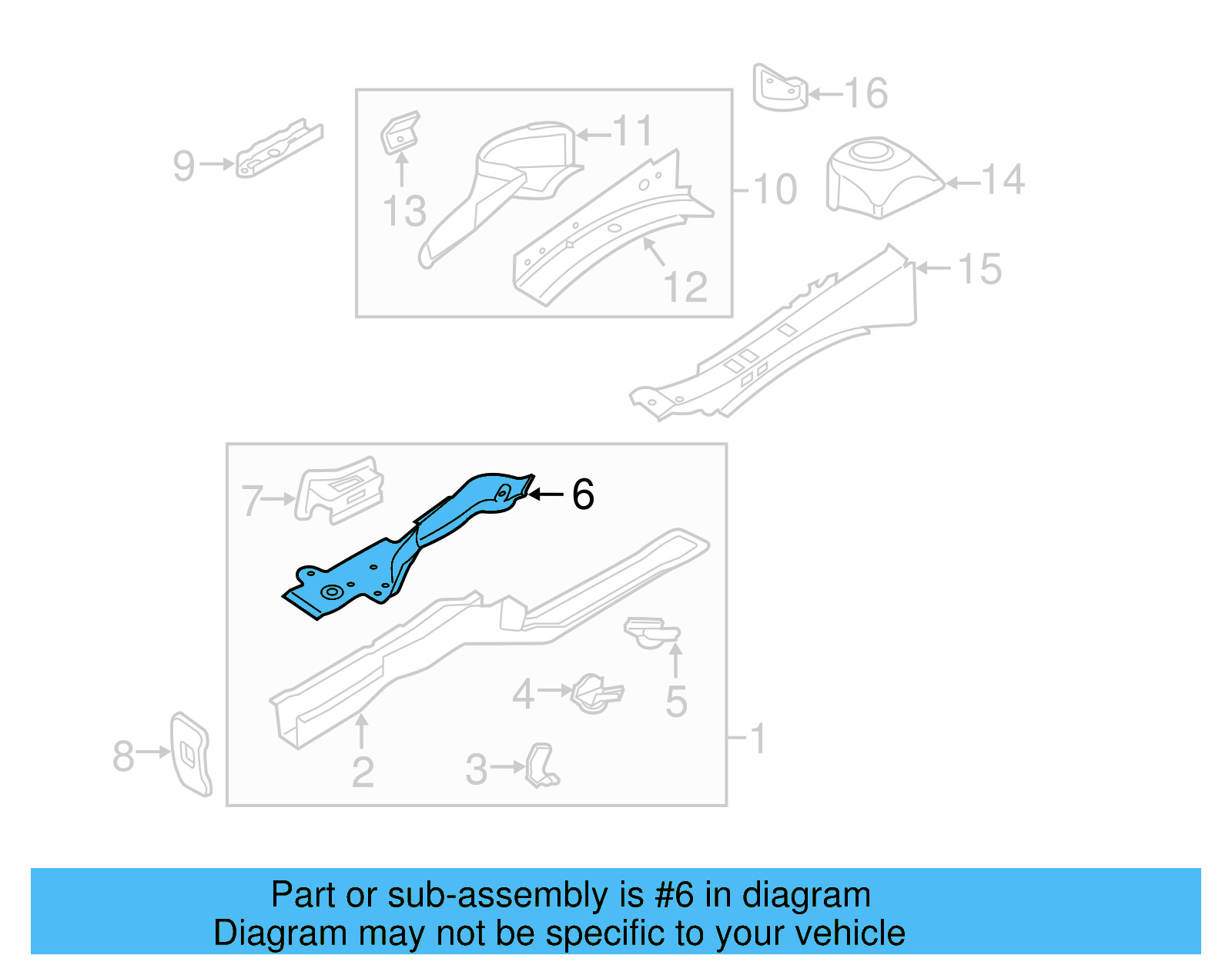 16
9
11
13
10
14
12
15
7
6
4
5
8
2
3
1

Part or sub-assembly is #6 in diagram
Diagram may not be specific to your vehicle