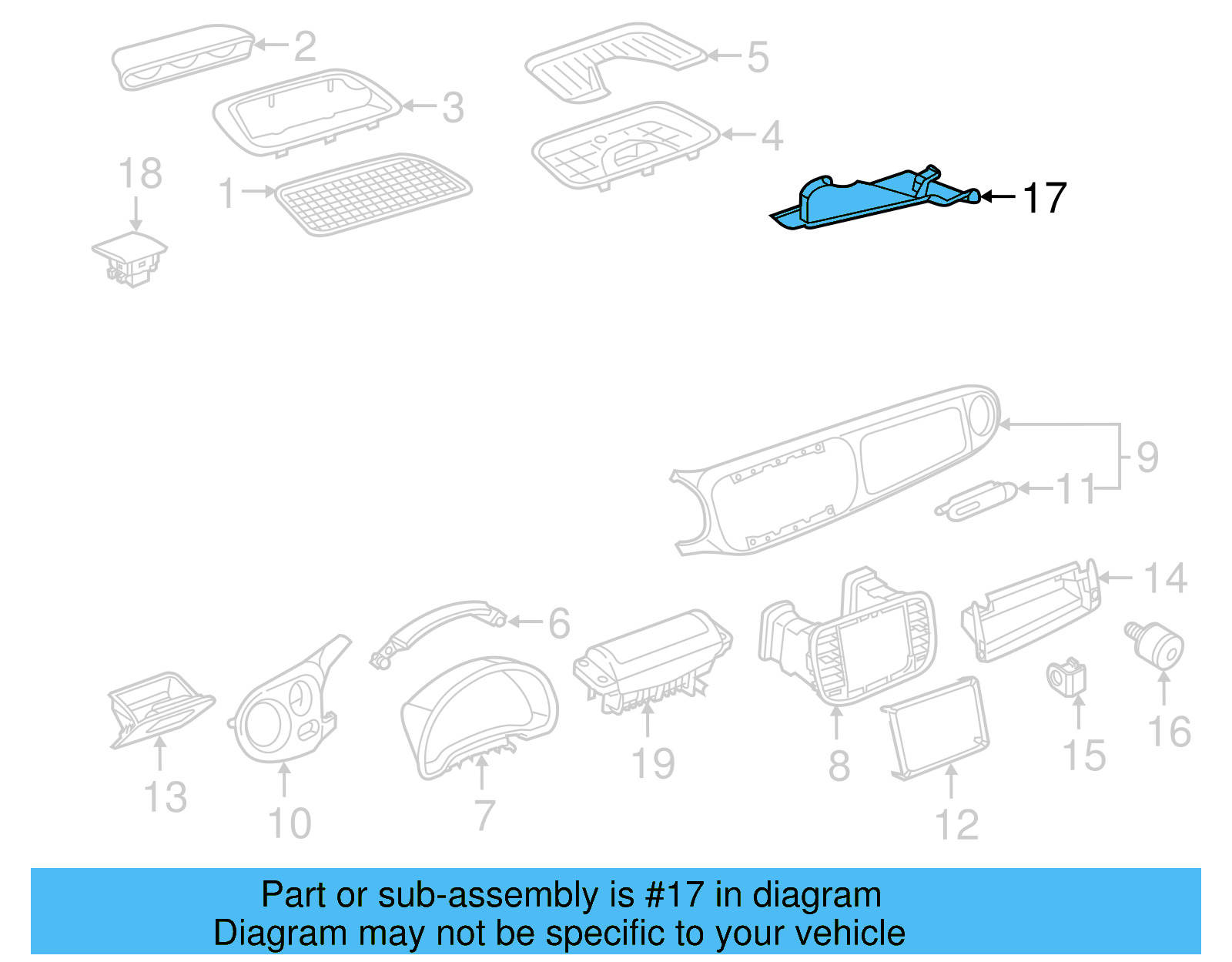 2
5
3
4
18
1
17
9
11
14
6
16
15
13
10
7
19
8
12

Part or sub-assembly is #17 in diagram
Diagram may not be specific to your vehicle