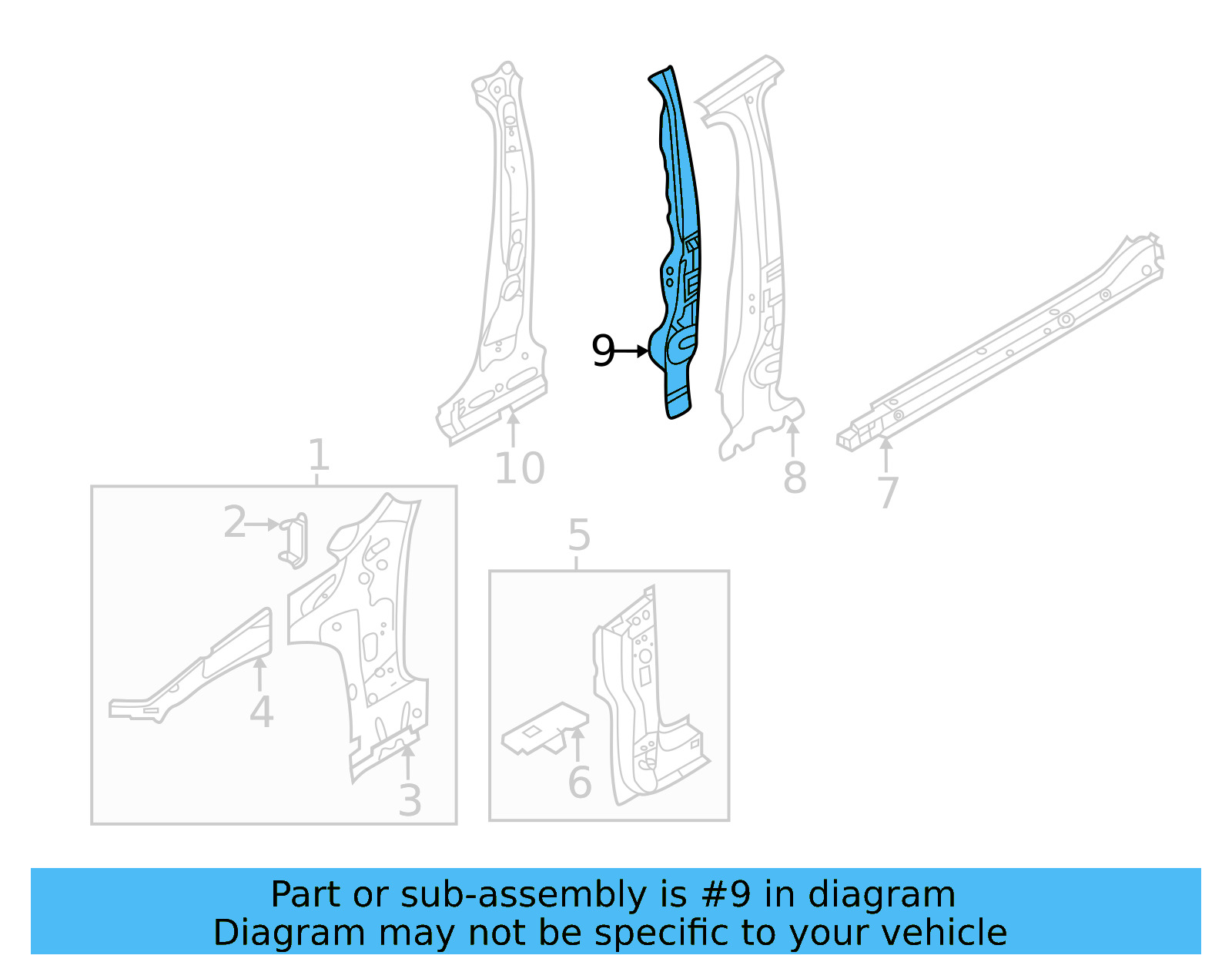 9
10
8
7
1
2
4
3
5
6

Part or sub-assembly is #9 in diagram
Diagram may not be specific to your vehicle