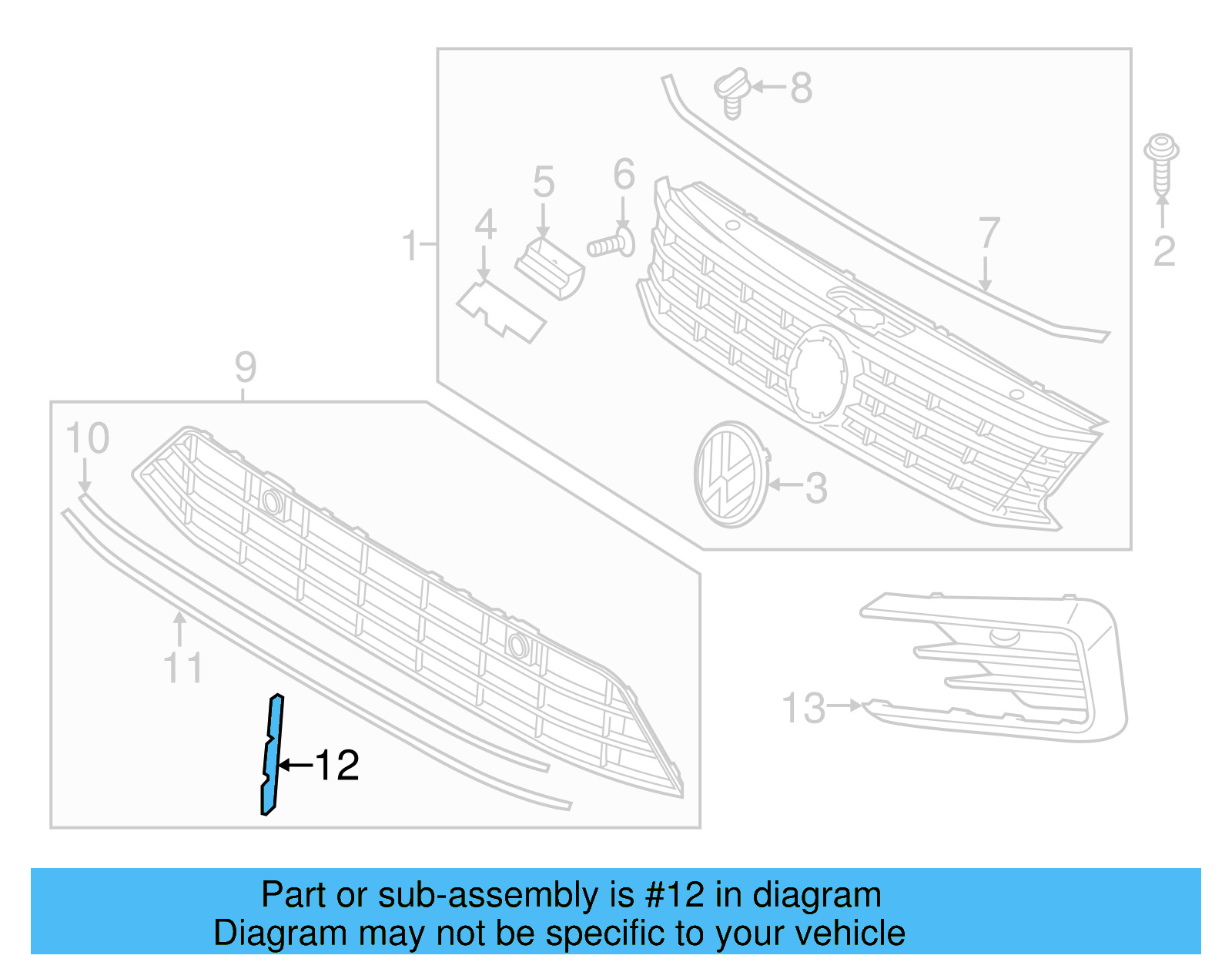 8
5
6
4
1
7
2
9
10
3
11
13
12

Part or sub-assembly is #12 in diagram
Diagram may not be specific to your vehicle