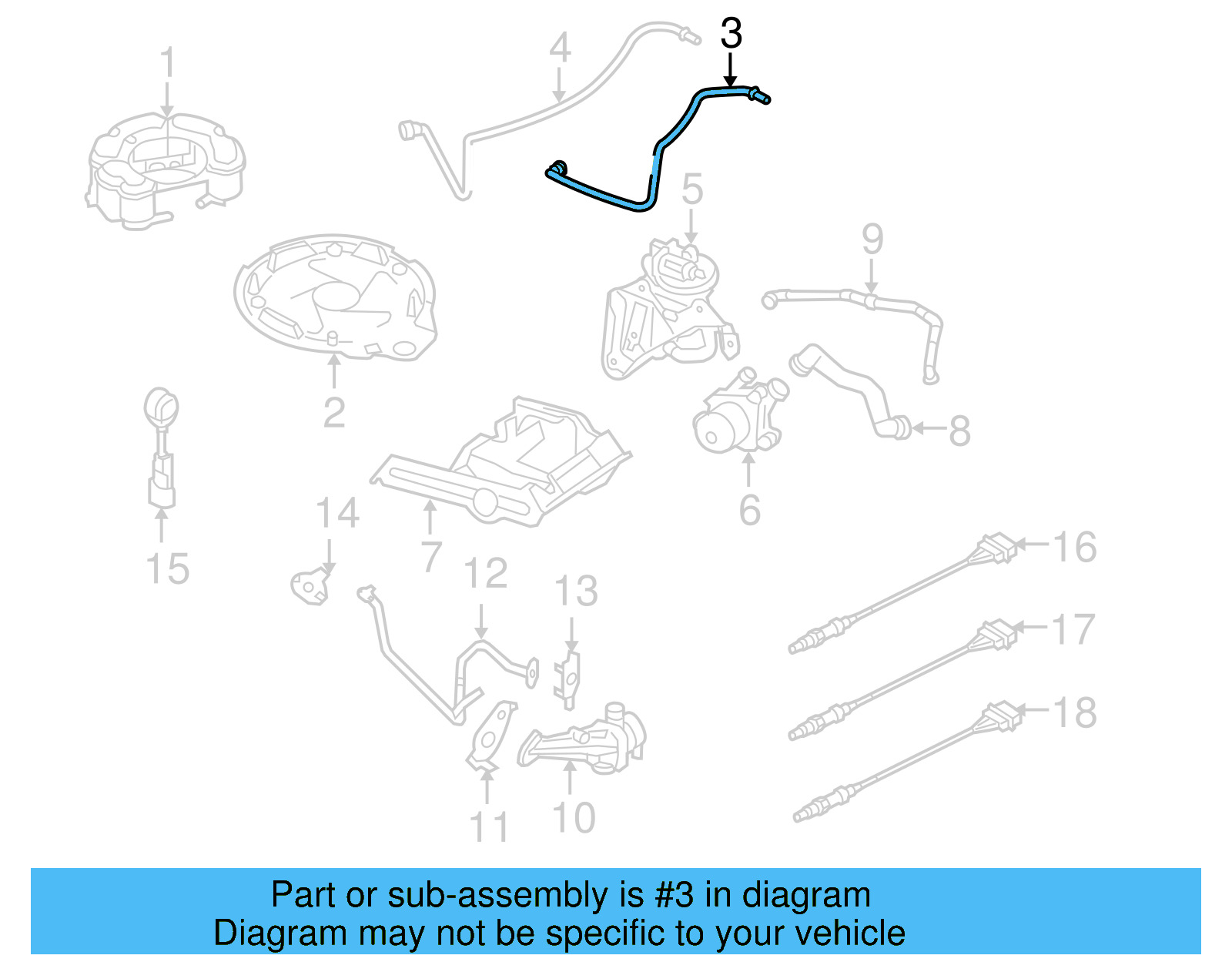 1
4
3
5
9
2
8
6
15
14
7
12
13
16
17
18
11
10

Part or sub-assembly is #3 in diagram
Diagram may not be specific to your vehicle