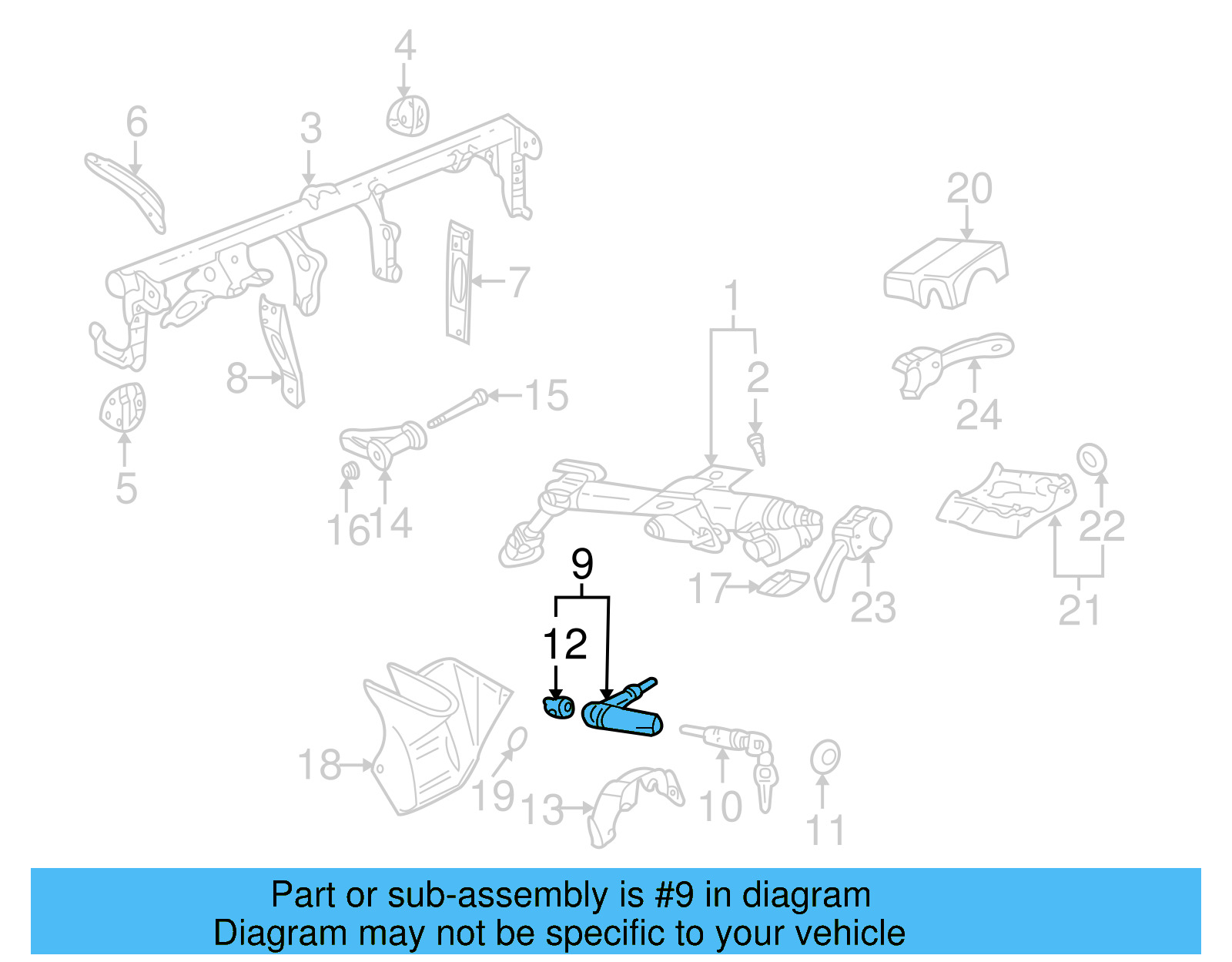 4
6
3
20
7
1
2
8
15
24
5
16
14
22
9
17
23
21
12
18
19
13
10
11

Part or sub-assembly is #9 in diagram
Diagram may not be specific to your vehicle