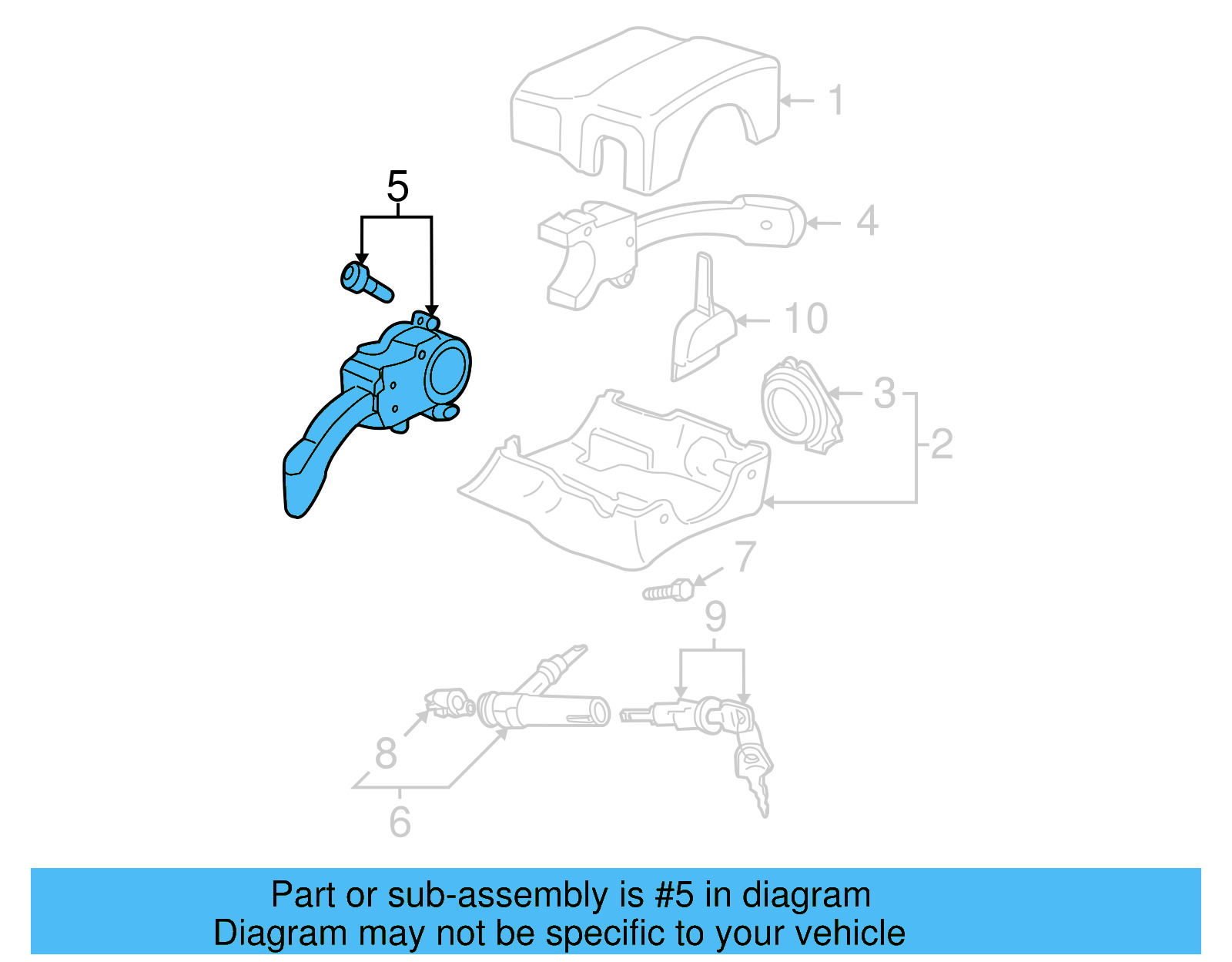 1
5
4
10
3
2
7
9
8
6

Part or sub-assembly is #5 in diagram
Diagram may not be specific to your vehicle